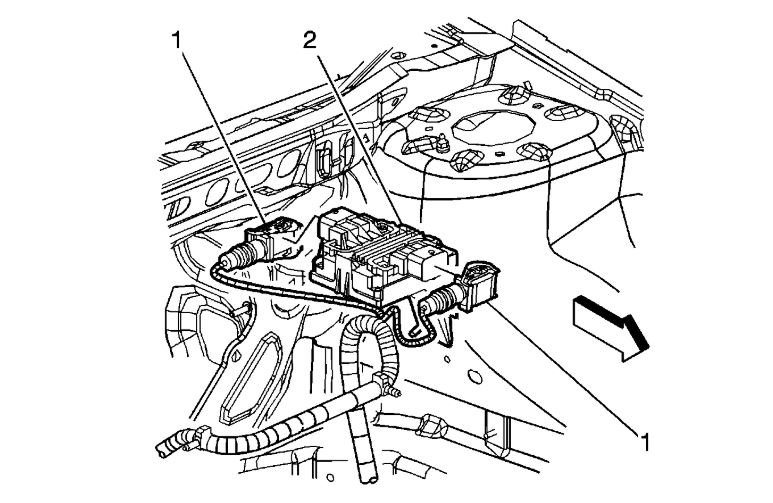 1
2
1