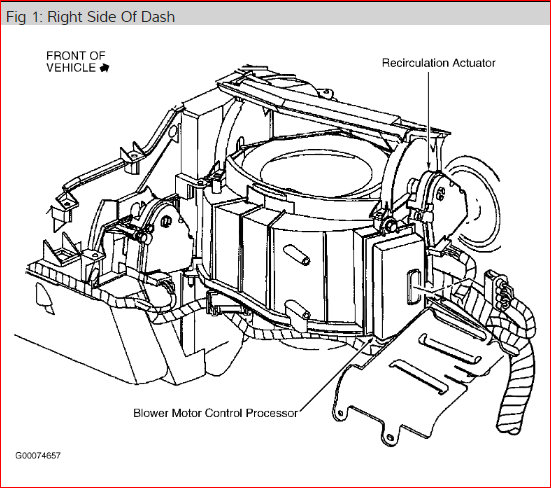 Fig 1: Right Side Of Dash

FRONT OF VEHICLE

Recirculation Actuator

Blower Motor Control Processor

G00074657