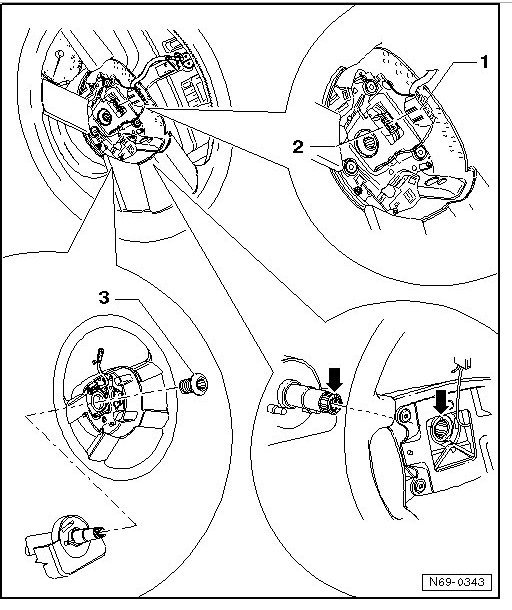 1
2
3
N69-0343