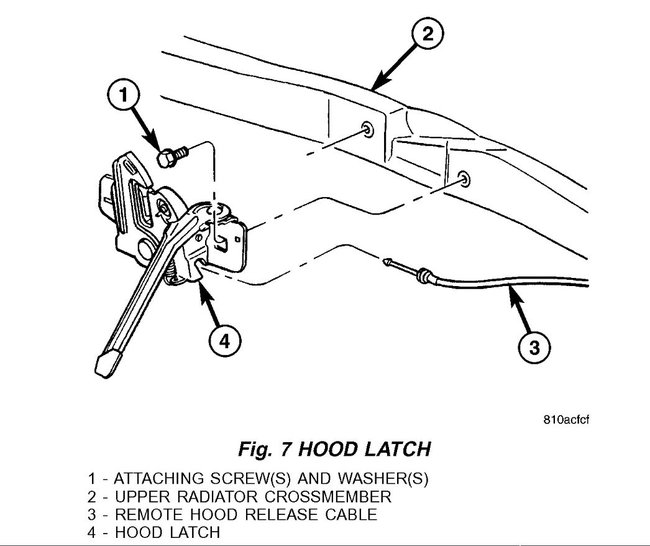 2

1

4

3

810acfcf

Fig. 7 HOOD LATCH

1 - ATTACHING SCREW(S) AND WASHER(S)
2 - UPPER RADIATOR CROSSMEMBER
3 - REMOTE HOOD RELEASE CABLE
4 - HOOD LATCH