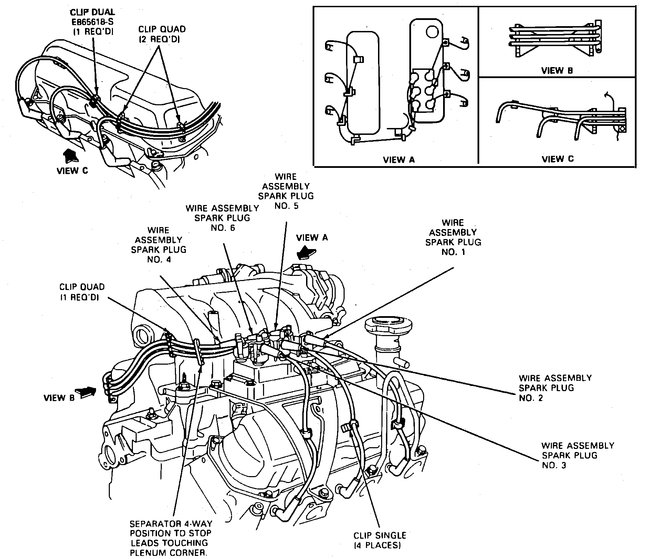 CLIP DUAL
E865618-S
(1 REQ'D)

CLIP QUAD
(2 REQ'D)

VIEW C

VIEW A

VIEW B

VIEW C

WIRE ASSEMBLY SPARK PLUG NO. 5

WIRE ASSEMBLY SPARK PLUG NO. 6

WIRE ASSEMBLY SPARK PLUG NO. 4

VIEW A

WIRE ASSEMBLY SPARK PLUG NO. 1

CLIP QUAD (1 REQ'D)

VIEW B

WIRE ASSEMBLY SPARK PLUG NO. 2

WIRE ASSEMBLY SPARK PLUG NO. 3

SEPARATOR 4-WAY POSITION TO STOP LEADS TOUCHING PLENUM CORNER.

CLIP SINGLE (4 PLACES)