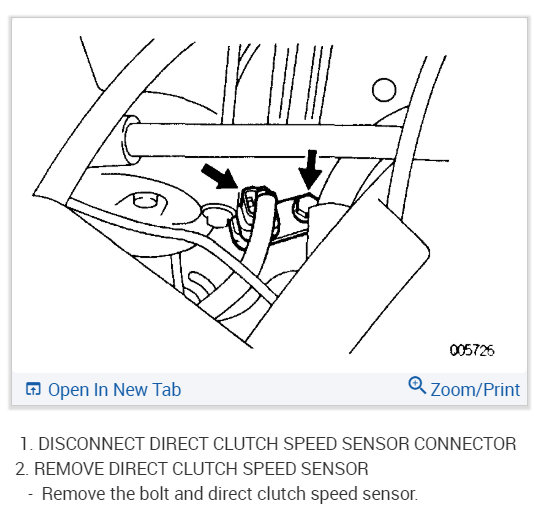 005726

Open In New Tab

Zoom/Print

1. DISCONNECT DIRECT CLUTCH SPEED SENSOR CONNECTOR

2. REMOVE DIRECT CLUTCH SPEED SENSOR

- Remove the bolt and direct clutch speed sensor.