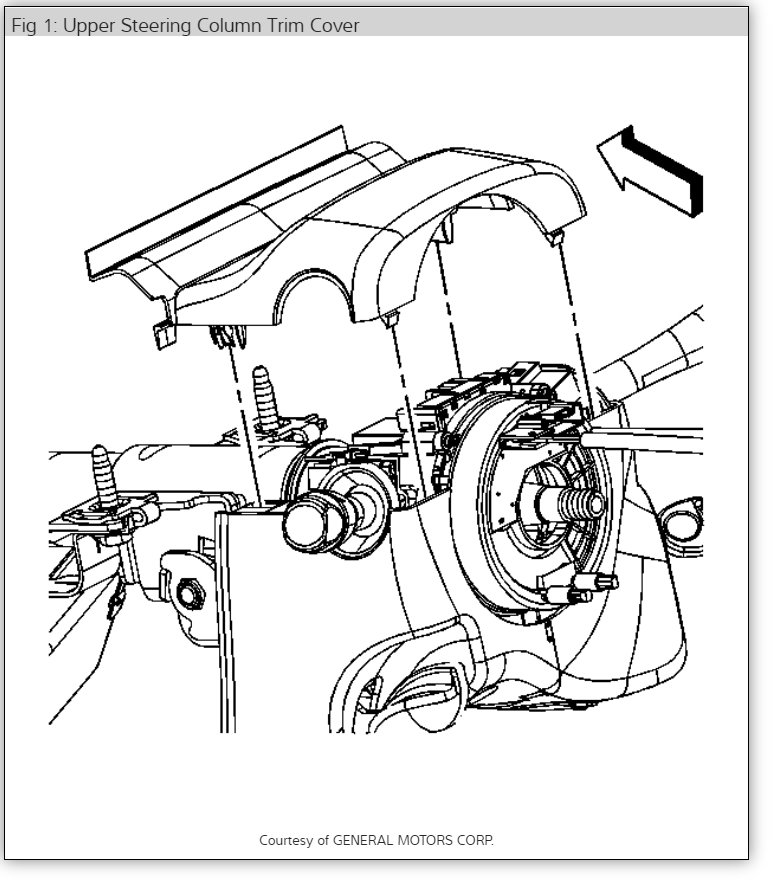 Fig 1: Upper Steering Column Trim Cover

Courtesy of GENERAL MOTORS CORP.