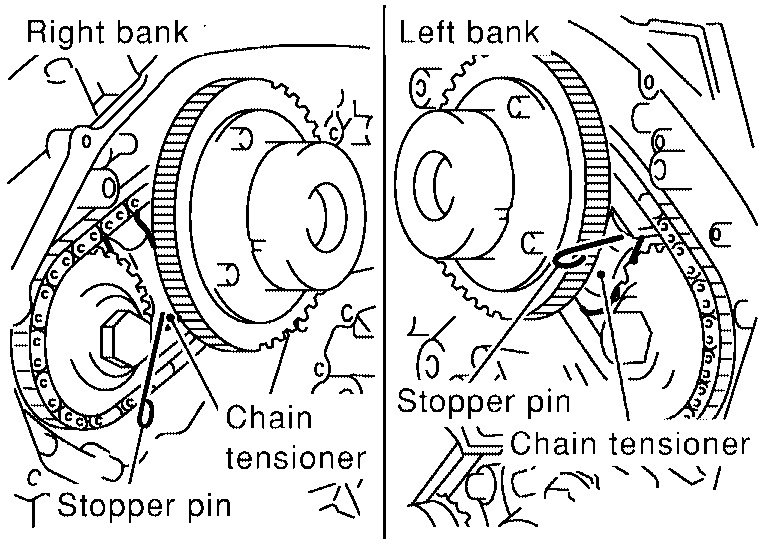 Right bank

Chain tensioner

Stopper pin

Left bank

Stopper pin

Chain tensioner