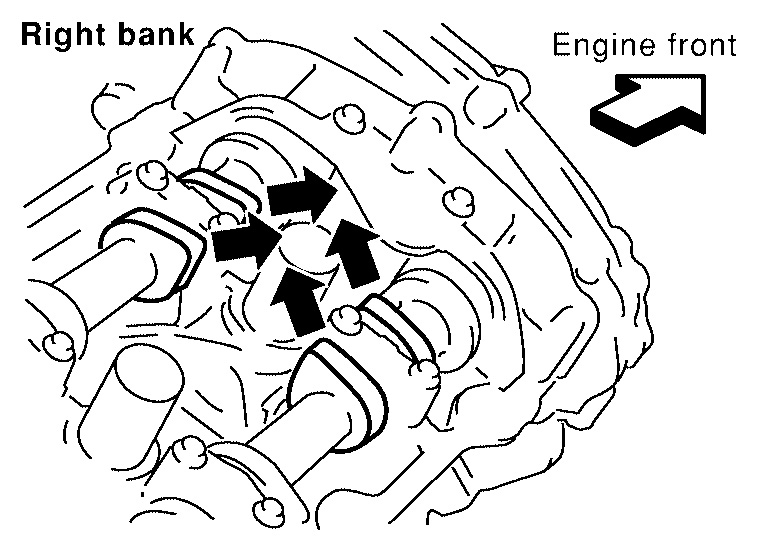 Right bank

Engine front