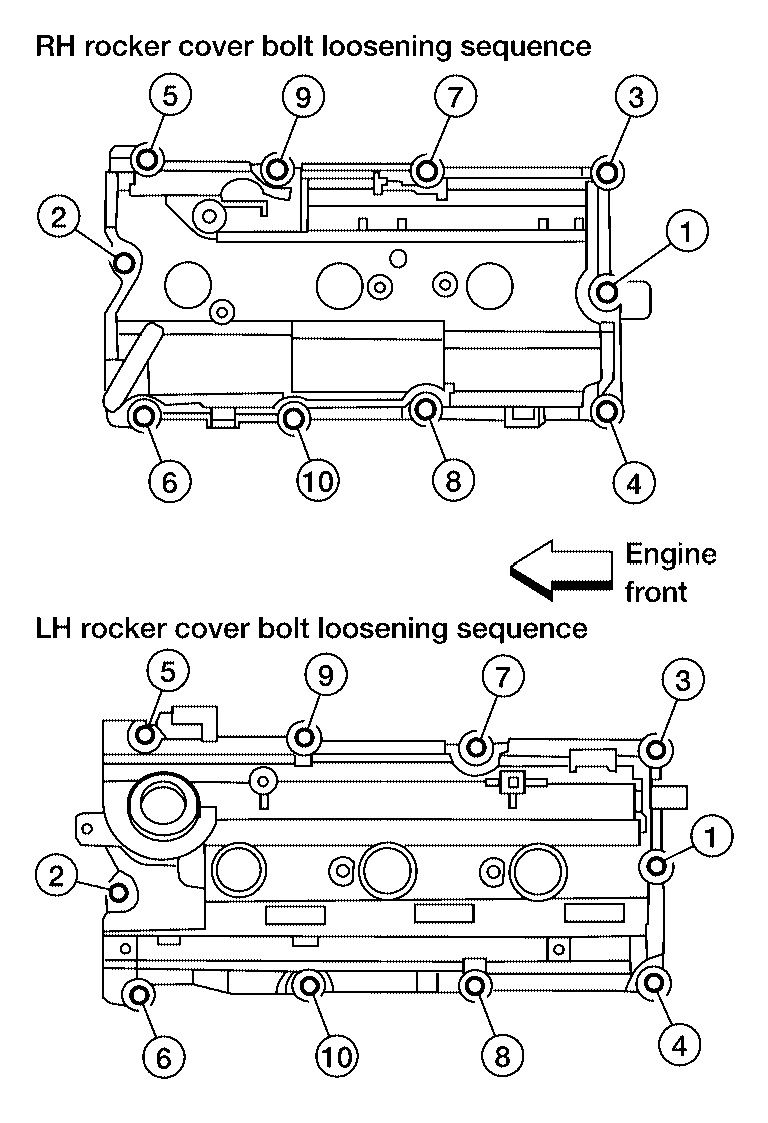 RH rocker cover bolt loosening sequence

5
9
7
3
2
1
6
10
8
4

Engine front

LH rocker cover bolt loosening sequence

5
9
7
3
2
1
6
10
8
4