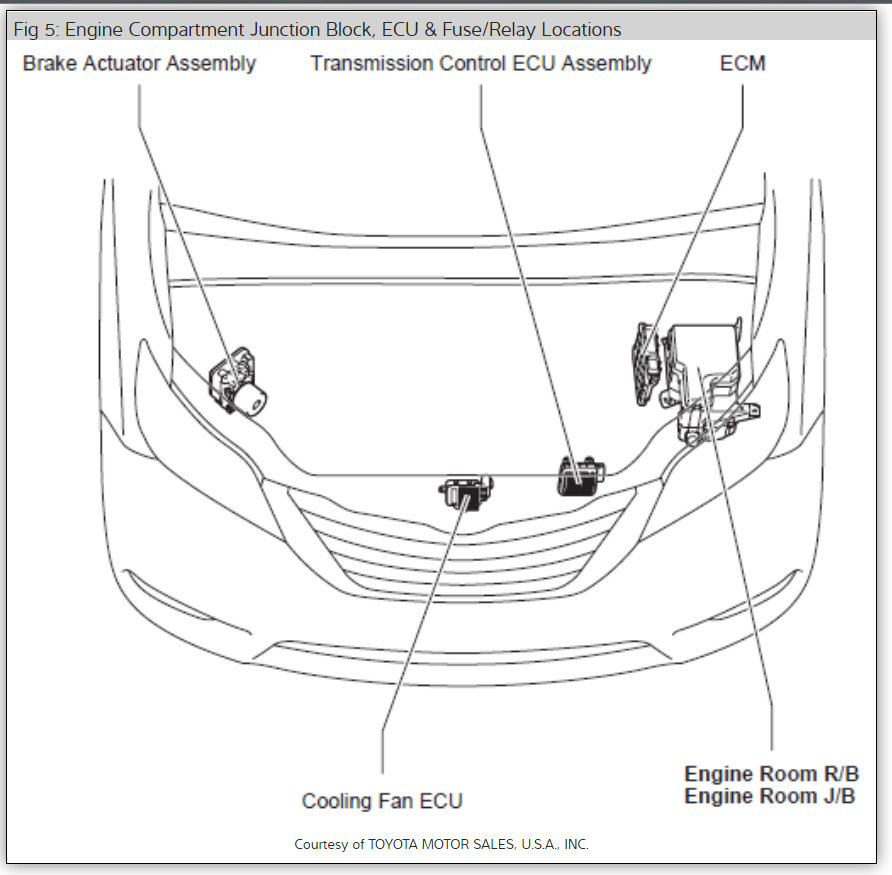 Fig 5: Engine Compartment Junction Block, ECU & Fuse/Relay Locations

Brake Actuator Assembly

Transmission Control ECU Assembly

ECM

Cooling Fan ECU

Engine Room R/B
Engine Room J/B

Courtesy of TOYOTA MOTOR SALES, U.S.A., INC.