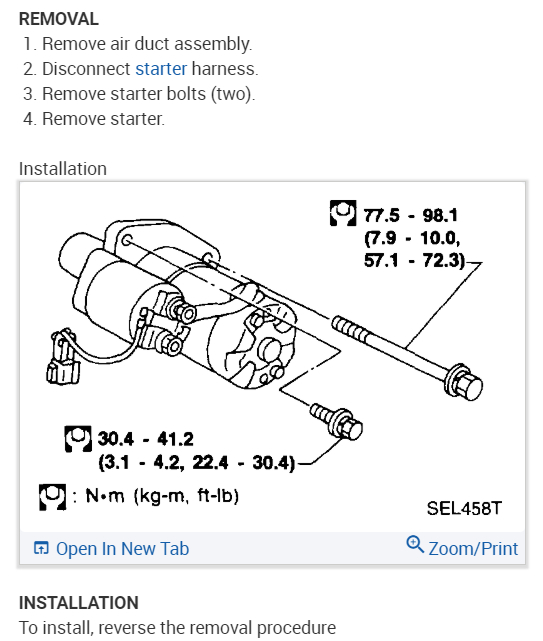 REMOVAL
1. Remove air duct assembly.
2. Disconnect starter harness.
3. Remove starter bolts (two).
4. Remove starter.

Installation

77.5 - 98.1
(7.9 - 10.0,
57.1 - 72.3)

30.4 - 41.2
(3.1 - 4.2, 22.4 - 30.4)

: N•m (kg-m, ft-lb)

SEL458T

Open In New Tab

Zoom/Print

INSTALLATION
To install, reverse the removal procedure