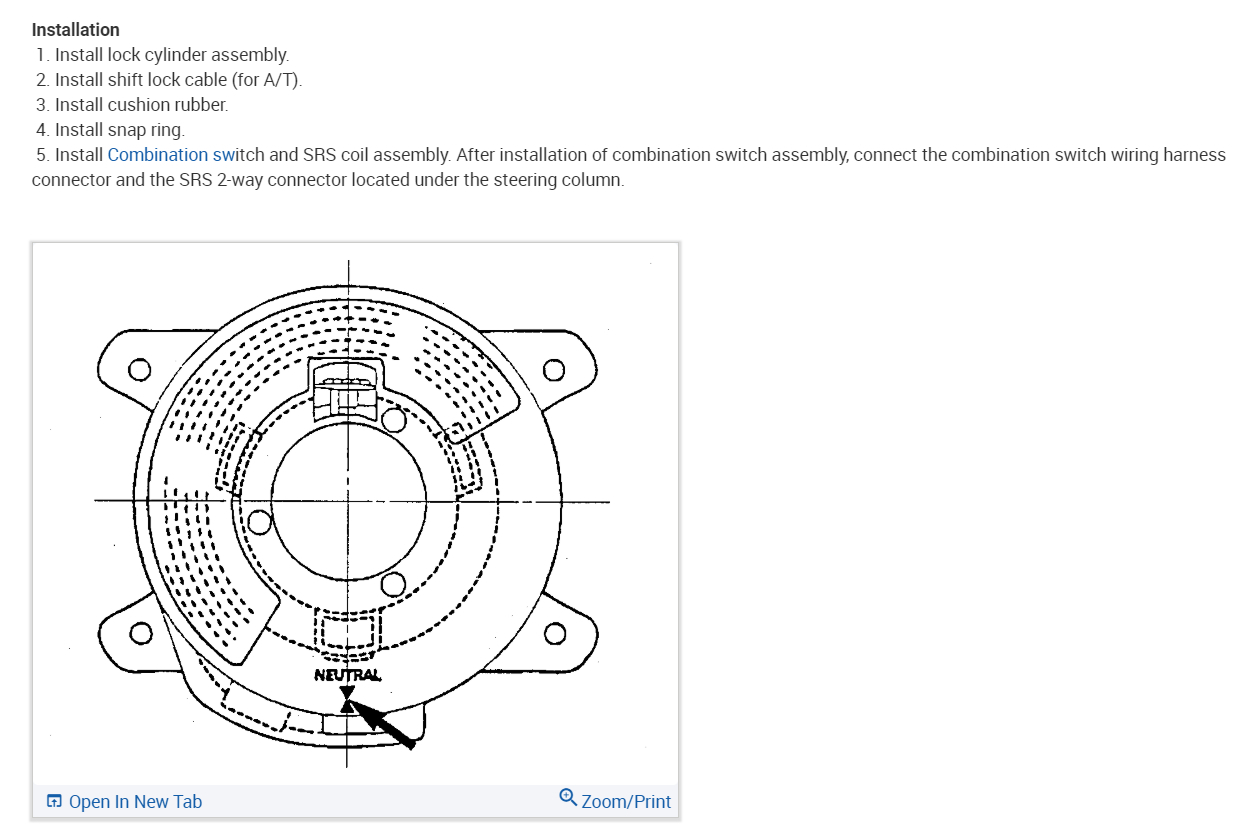 Installation
1. Install lock cylinder assembly.
2. Install shift lock cable (for A/T).
3. Install cushion rubber.
4. Install snap ring.
5. Install Combination switch and SRS coil assembly. After installation of combination switch assembly, connect the combination switch wiring harness connector and the SRS 2-way connector located under the steering column.

NEUTRAL

Open In New Tab
Zoom/Print