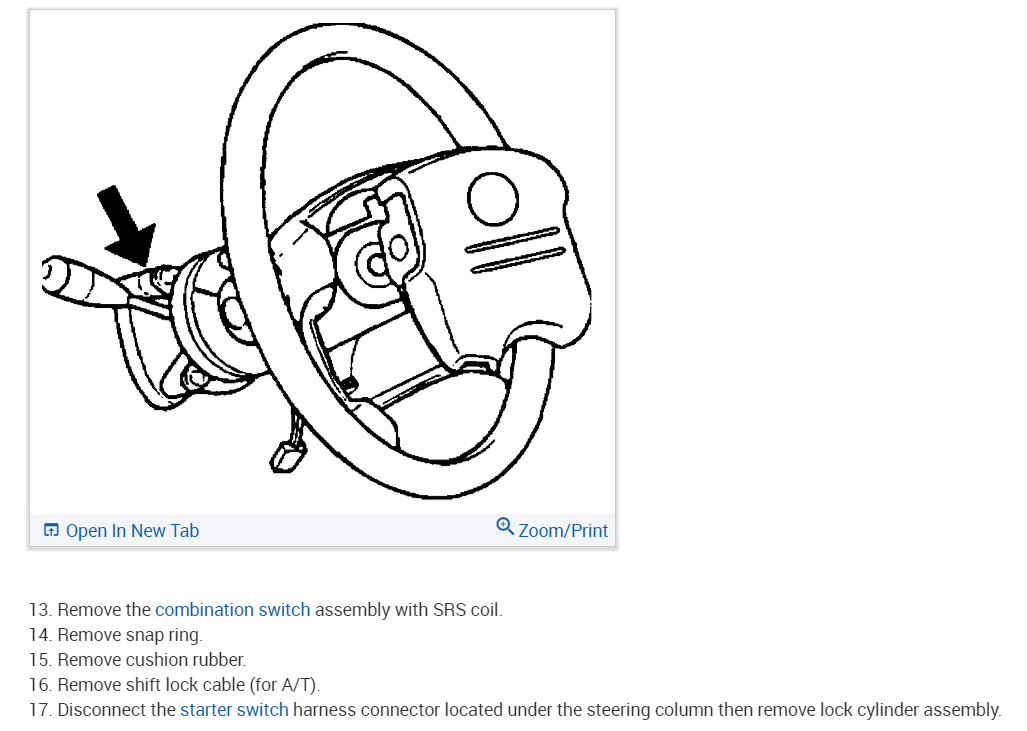 Open In New Tab
Zoom/Print

13. Remove the combination switch assembly with SRS coil.
14. Remove snap ring.
15. Remove cushion rubber.
16. Remove shift lock cable (for A/T).
17. Disconnect the starter switch harness connector located under the steering column then remove lock cylinder assembly.