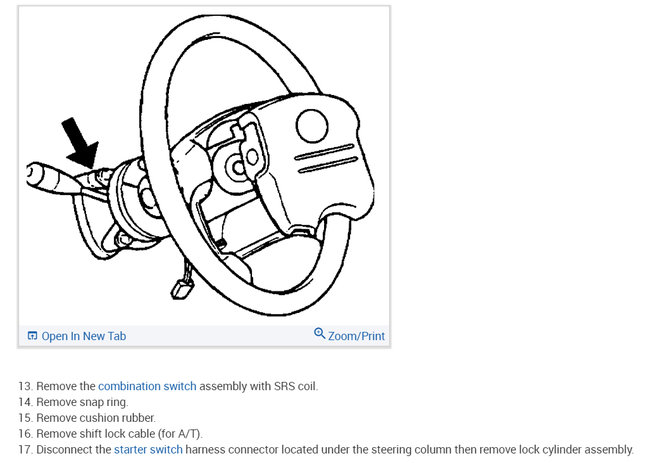 Open In New Tab
Zoom/Print

13. Remove the combination switch assembly with SRS coil.
14. Remove snap ring.
15. Remove cushion rubber.
16. Remove shift lock cable (for A/T).
17. Disconnect the starter switch harness connector located under the steering column then remove lock cylinder assembly.