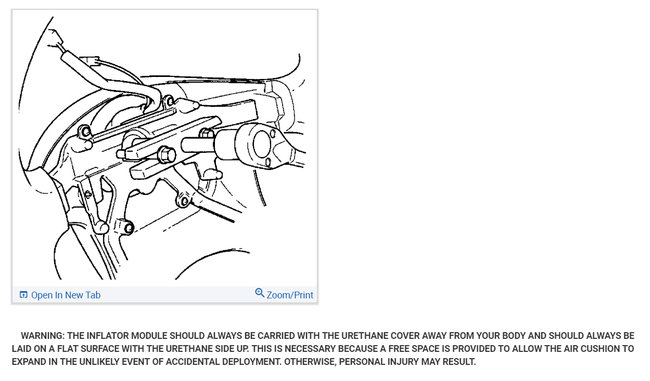 Open In New Tab

Zoom/Print

WARNING: THE INFLATOR MODULE SHOULD ALWAYS BE CARRIED WITH THE URETHANE COVER AWAY FROM YOUR BODY AND SHOULD ALWAYS BE LAID ON A FLAT SURFACE WITH THE URETHANE SIDE UP. THIS IS NECESSARY BECAUSE A FREE SPACE IS PROVIDED TO ALLOW THE AIR CUSHION TO EXPAND IN THE UNLIKELY EVENT OF ACCIDENTAL DEPLOYMENT. OTHERWISE, PERSONAL INJURY MAY RESULT.