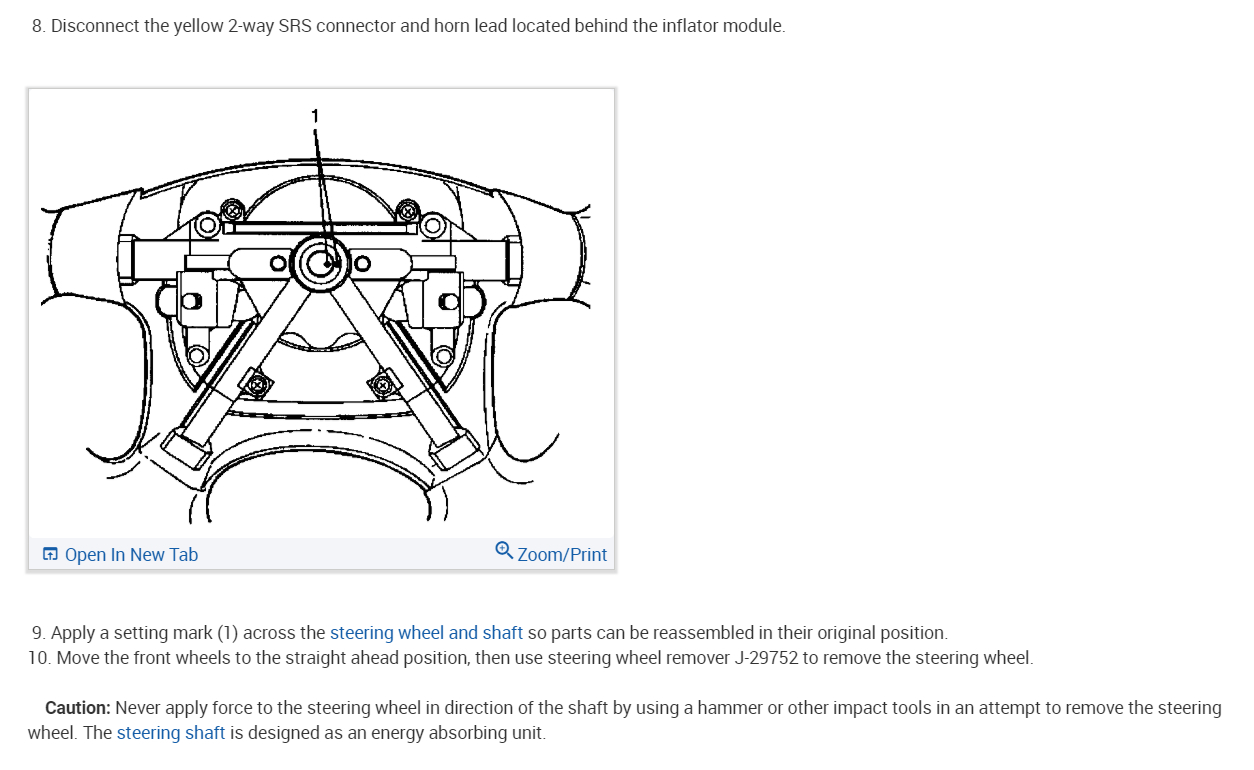 8. Disconnect the yellow 2-way SRS connector and horn lead located behind the inflator module.

1

Open In New Tab

Zoom/Print

9. Apply a setting mark (1) across the steering wheel and shaft so parts can be reassembled in their original position.
10. Move the front wheels to the straight ahead position, then use steering wheel remover J-29752 to remove the steering wheel.

Caution: Never apply force to the steering wheel in direction of the shaft by using a hammer or other impact tools in an attempt to remove the steering wheel. The steering shaft is designed as an energy absorbing unit.