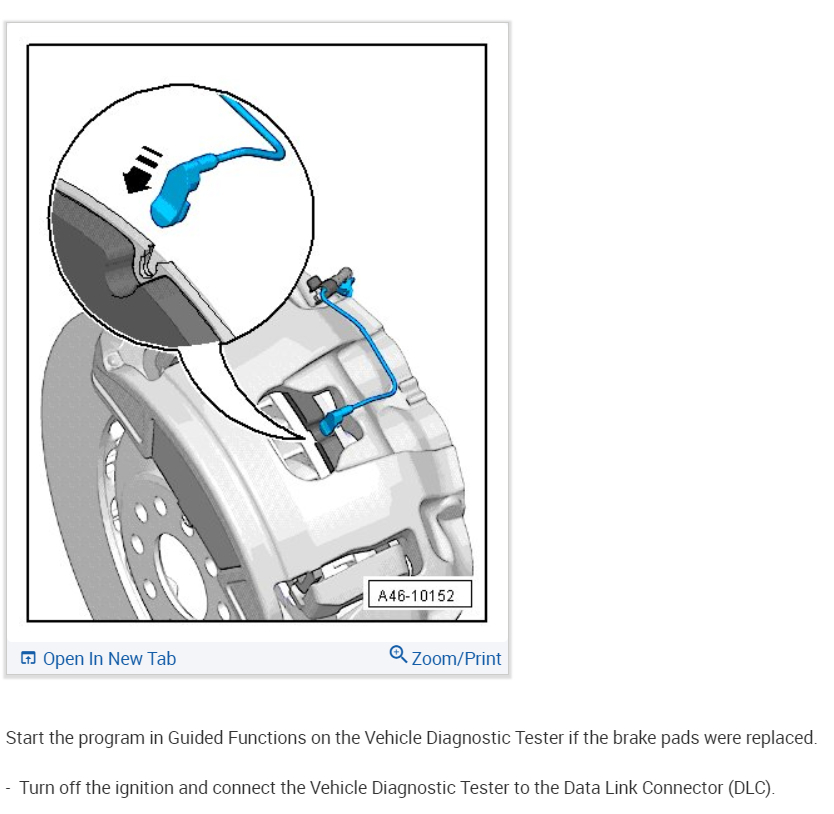 A46-10152

Open In New Tab

Zoom/Print

Start the program in Guided Functions on the Vehicle Diagnostic Tester if the brake pads were replaced.

- Turn off the ignition and connect the Vehicle Diagnostic Tester to the Data Link Connector (DLC).