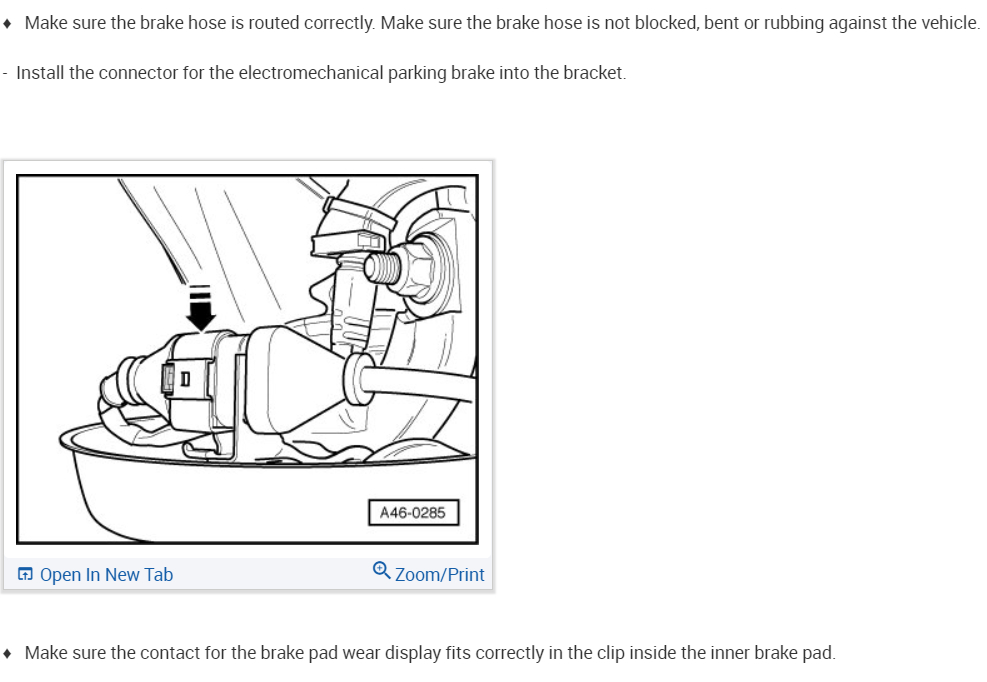 ♦ Make sure the brake hose is routed correctly. Make sure the brake hose is not blocked, bent or rubbing against the vehicle.

- Install the connector for the electromechanical parking brake into the bracket.

A46-0285

Open In New Tab

Zoom/Print

♦ Make sure the contact for the brake pad wear display fits correctly in the clip inside the inner brake pad.