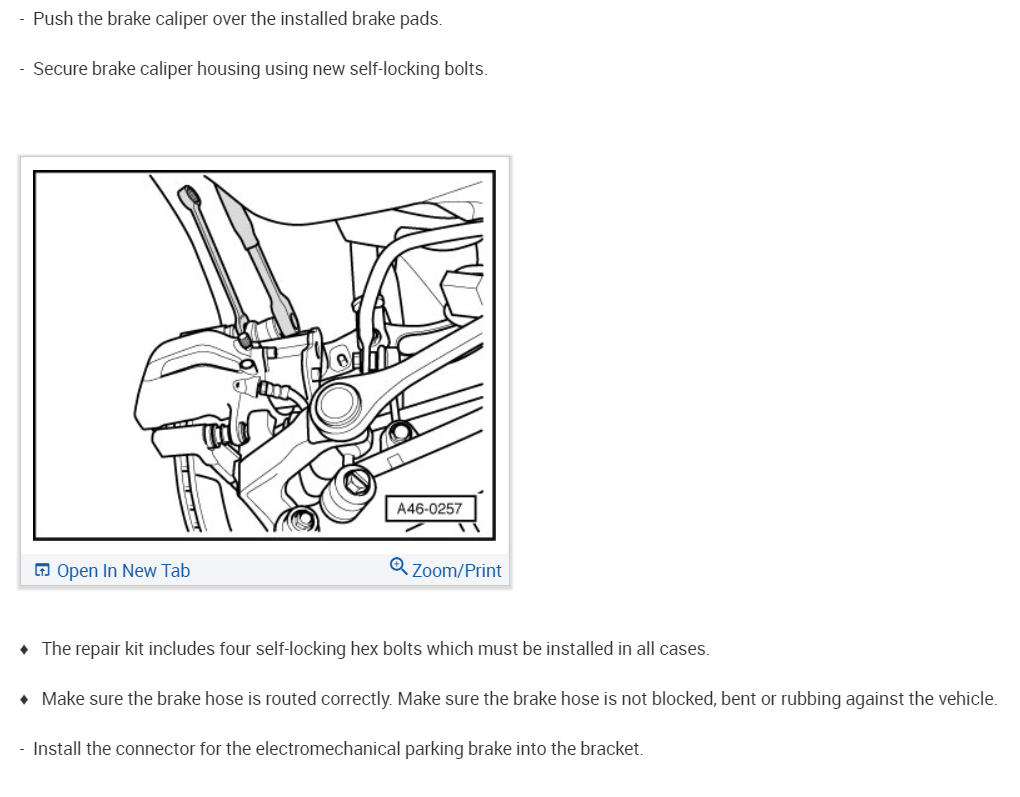 - Push the brake caliper over the installed brake pads.

- Secure brake caliper housing using new self-locking bolts.

A46-0257

Open In New Tab

Zoom/Print

♦ The repair kit includes four self-locking hex bolts which must be installed in all cases.

♦ Make sure the brake hose is routed correctly. Make sure the brake hose is not blocked, bent or rubbing against the vehicle.

- Install the connector for the electromechanical parking brake into the bracket.