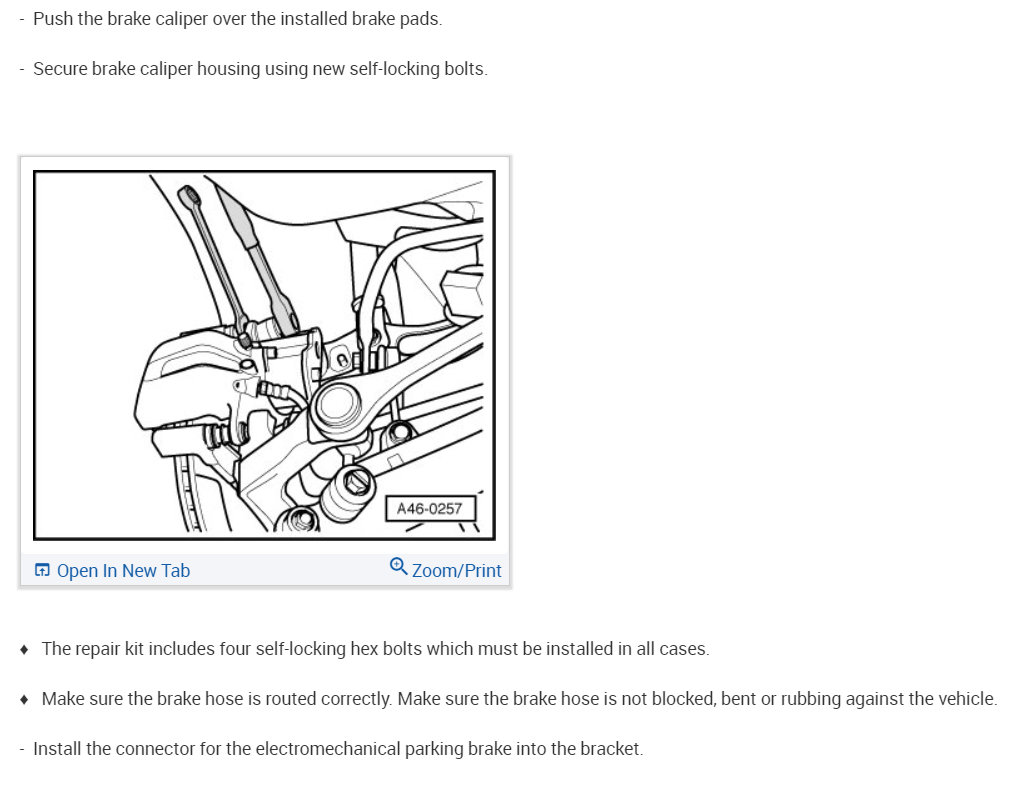 - Push the brake caliper over the installed brake pads.

- Secure brake caliper housing using new self-locking bolts.

A46-0257

Open In New Tab

Zoom/Print

♦ The repair kit includes four self-locking hex bolts which must be installed in all cases.

♦ Make sure the brake hose is routed correctly. Make sure the brake hose is not blocked, bent or rubbing against the vehicle.

- Install the connector for the electromechanical parking brake into the bracket.