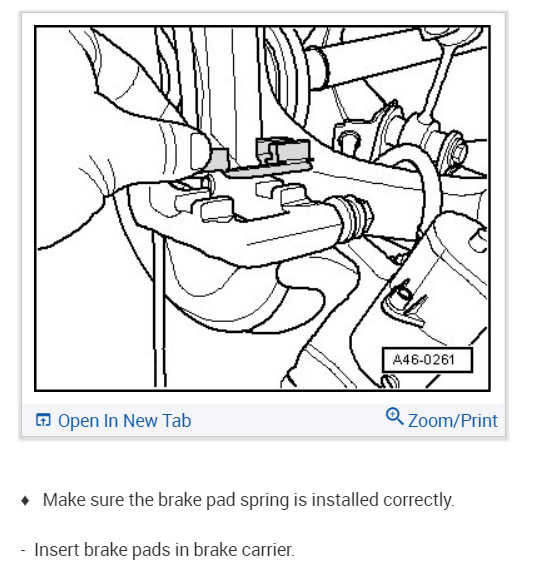 A46-0261

Open In New Tab

Zoom/Print

♦ Make sure the brake pad spring is installed correctly.

- Insert brake pads in brake carrier.