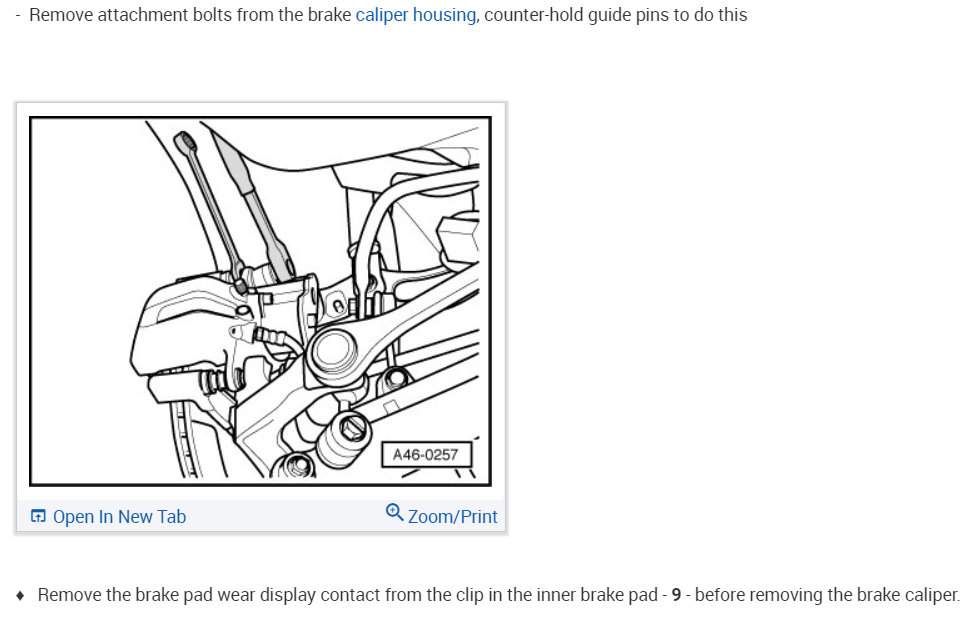 - Remove attachment bolts from the brake caliper housing, counter-hold guide pins to do this

A46-0257

Open In New Tab

Zoom/Print

♦ Remove the brake pad wear display contact from the clip in the inner brake pad - 9 - before removing the brake caliper.