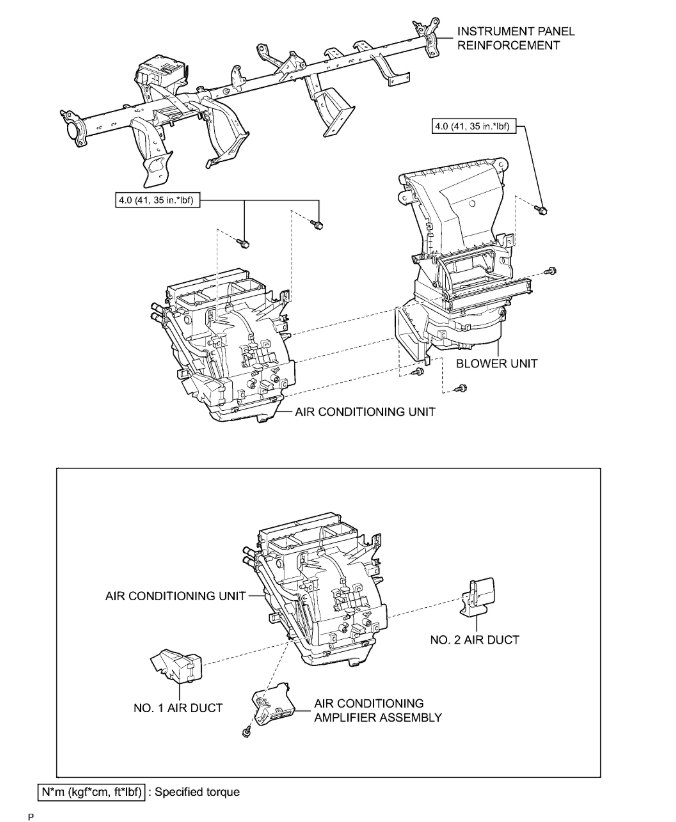 INSTRUMENT PANEL REINFORCEMENT

4.0 (41, 35 in.*lbf)

4.0 (41, 35 in.*lbf)

BLOWER UNIT

AIR CONDITIONING UNIT

AIR CONDITIONING UNIT

NO. 2 AIR DUCT

NO. 1 AIR DUCT

AIR CONDITIONING AMPLIFIER ASSEMBLY

N*m (kgf*cm, ft*lbf) : Specified torque

P