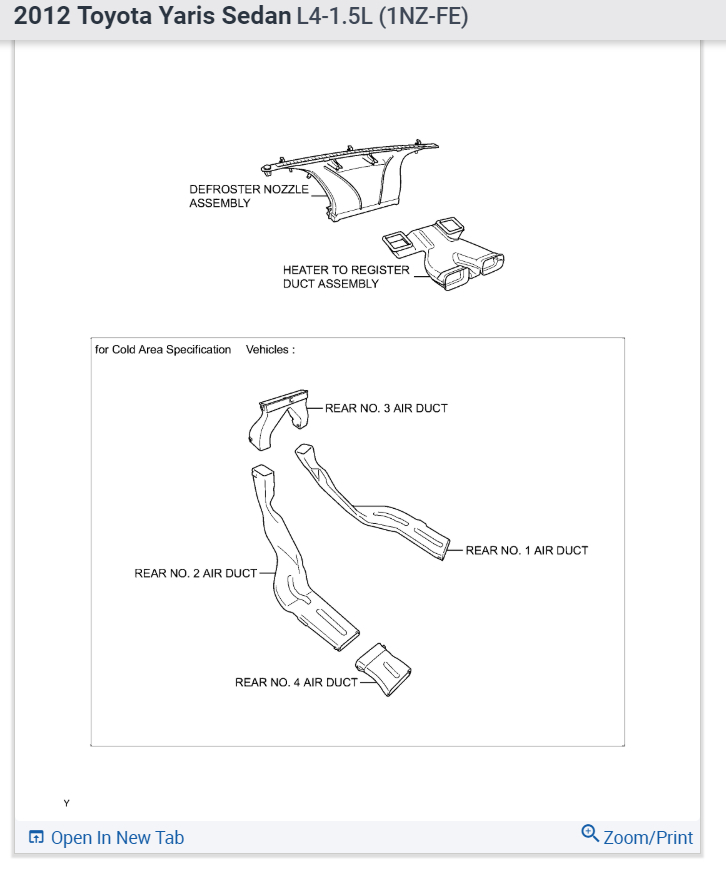 2012 Toyota Yaris Sedan L4-1.5L (1NZ-FE)

DEFROSTER NOZZLE ASSEMBLY

HEATER TO REGISTER DUCT ASSEMBLY

for Cold Area Specification Vehicles :

REAR NO. 3 AIR DUCT

REAR NO. 1 AIR DUCT

REAR NO. 2 AIR DUCT

REAR NO. 4 AIR DUCT

Y

Open In New Tab

Zoom/Print