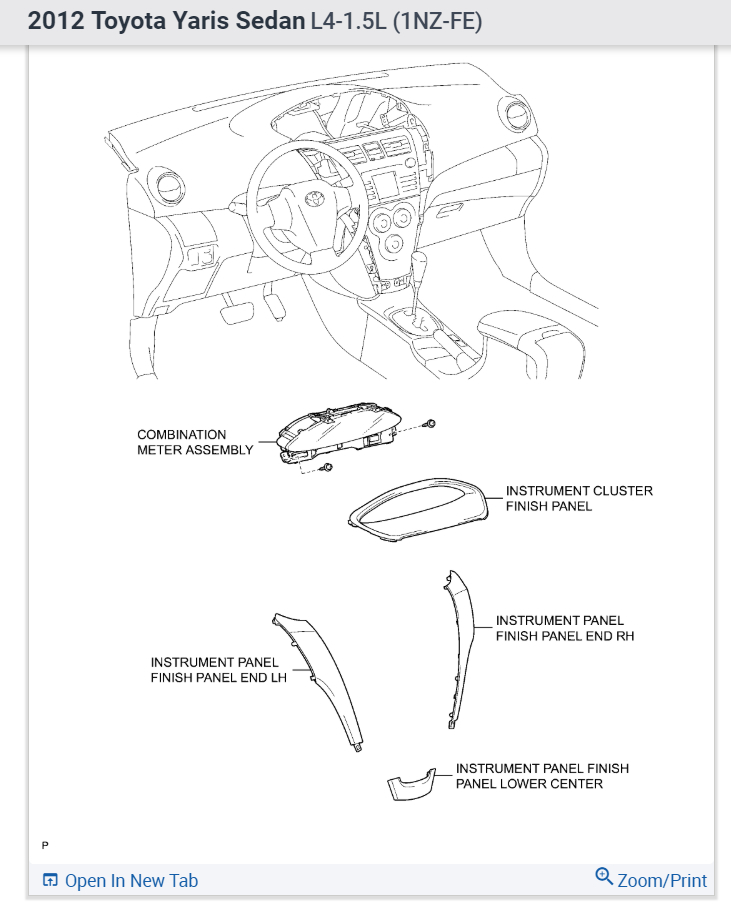 2012 Toyota Yaris Sedan L4-1.5L (1NZ-FE)

COMBINATION METER ASSEMBLY

INSTRUMENT CLUSTER FINISH PANEL

INSTRUMENT PANEL FINISH PANEL END RH

INSTRUMENT PANEL FINISH PANEL END LH

INSTRUMENT PANEL FINISH PANEL LOWER CENTER

P

Open In New Tab

Zoom/Print