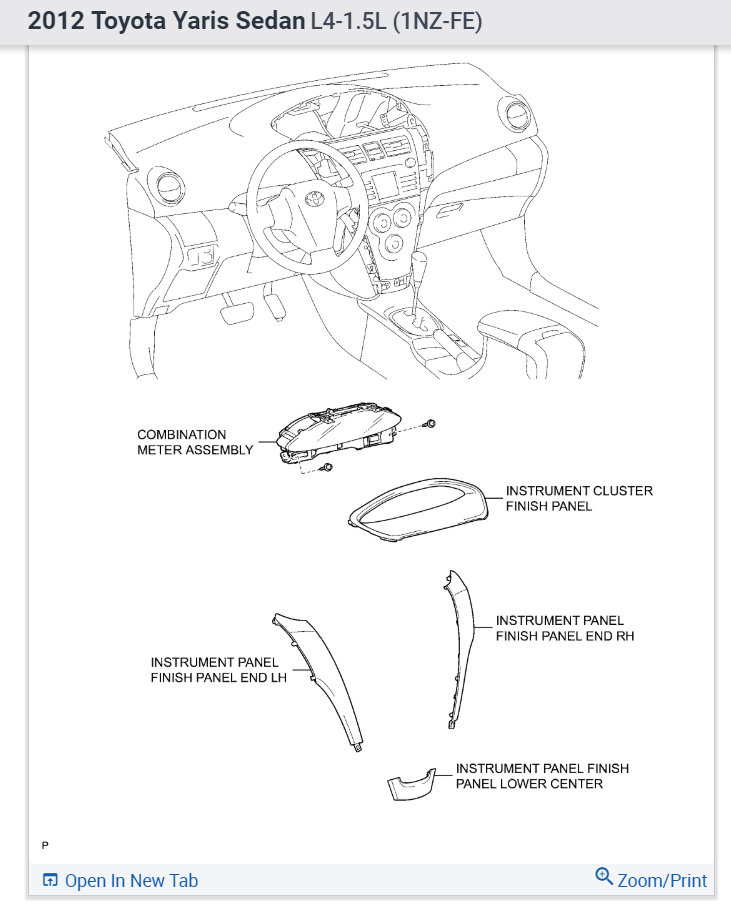 2012 Toyota Yaris Sedan L4-1.5L (1NZ-FE)

COMBINATION METER ASSEMBLY

INSTRUMENT CLUSTER FINISH PANEL

INSTRUMENT PANEL FINISH PANEL END RH

INSTRUMENT PANEL FINISH PANEL END LH

INSTRUMENT PANEL FINISH PANEL LOWER CENTER

P

Open In New Tab

Zoom/Print