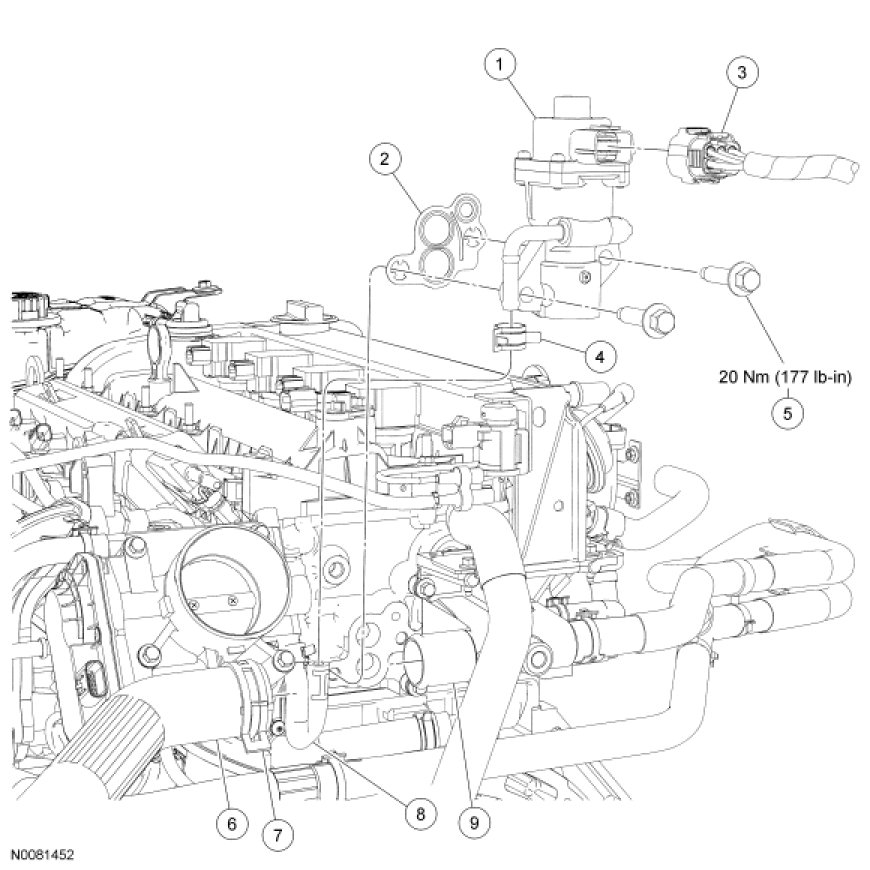 1
3
2
4
20 Nm (177 lb-in)
5
6
7
8
9
N0081452