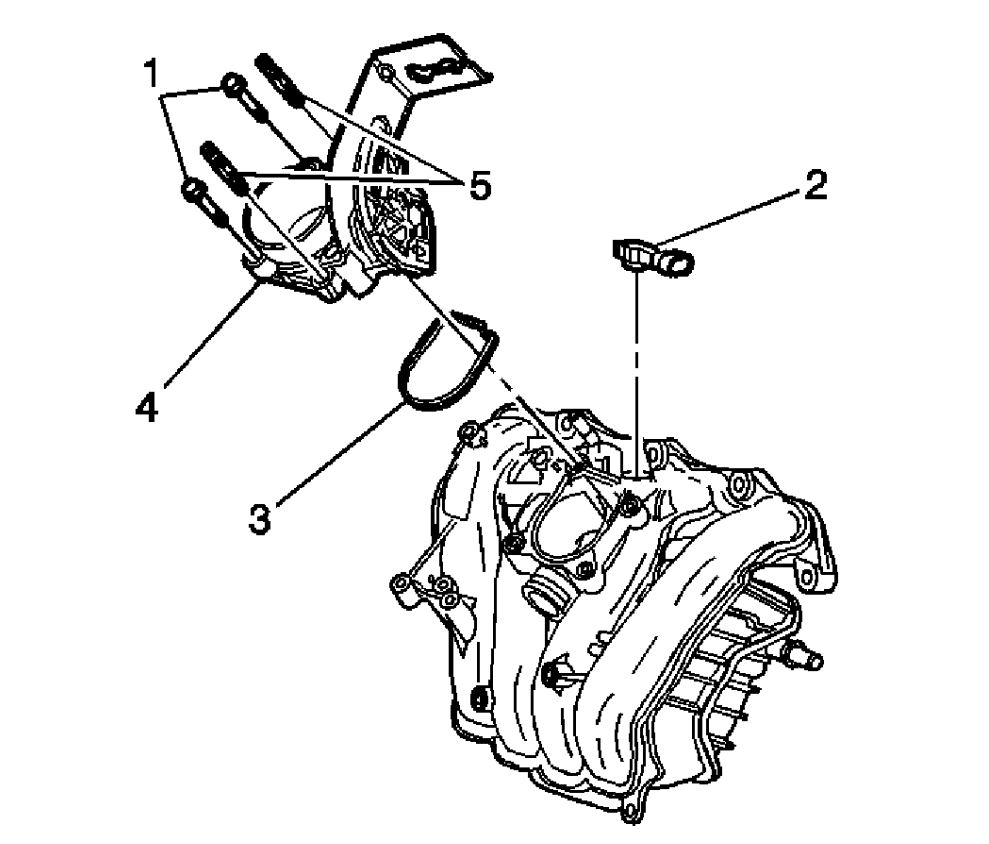 1
5
2
4
3