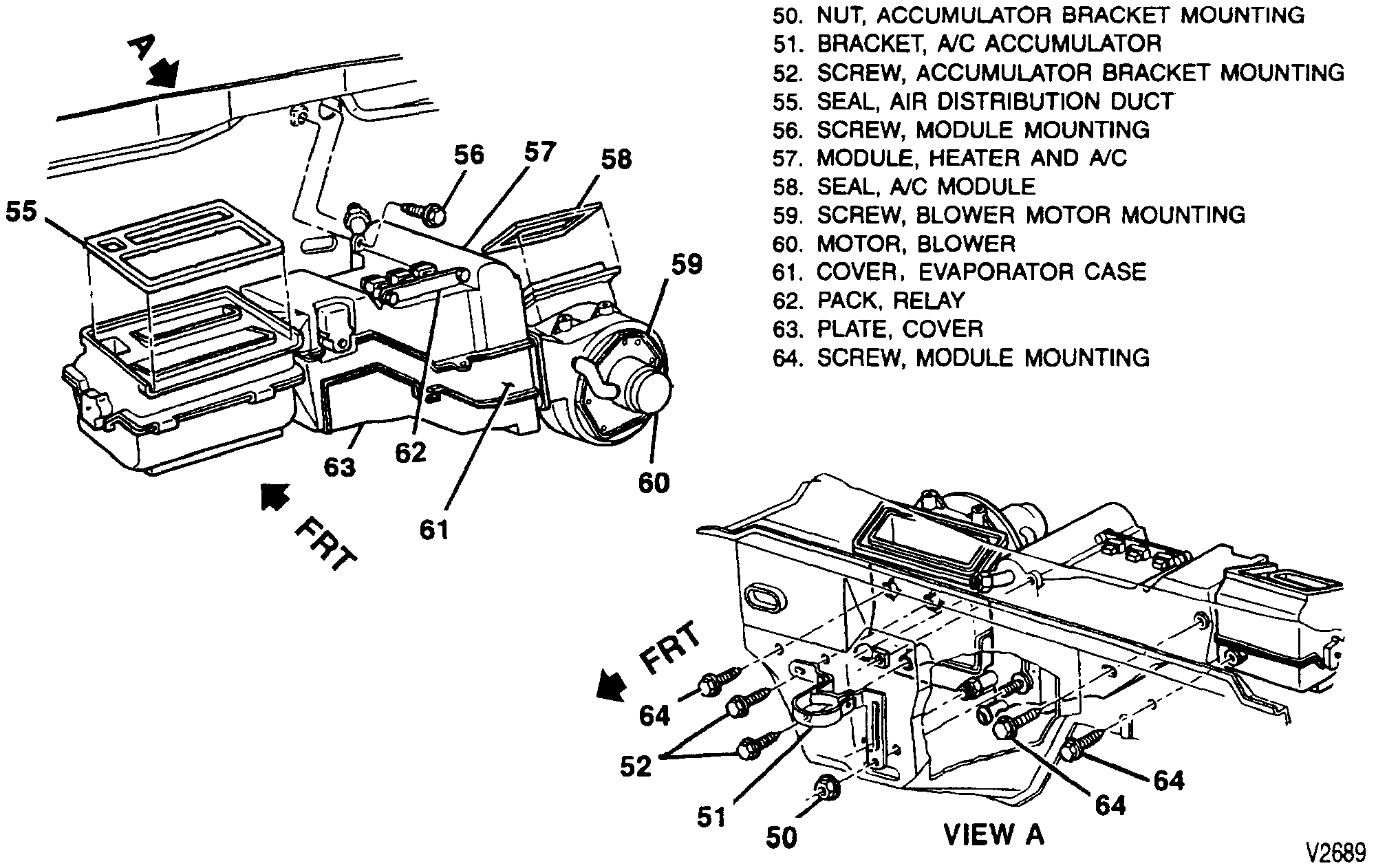 50. NUT, ACCUMULATOR BRACKET MOUNTING
51. BRACKET, A/C ACCUMULATOR
52. SCREW, ACCUMULATOR BRACKET MOUNTING
55. SEAL, AIR DISTRIBUTION DUCT
56. SCREW, MODULE MOUNTING
57. MODULE, HEATER AND A/C
58. SEAL, A/C MODULE
59. SCREW, BLOWER MOTOR MOUNTING
60. MOTOR, BLOWER
61. COVER, EVAPORATOR CASE
62. PACK, RELAY
63. PLATE, COVER
64. SCREW, MODULE MOUNTING

A

55
56
57
58
59
60
61
62
63

FRT

FRT

64
52
51
50
64
64

VIEW A

V2689