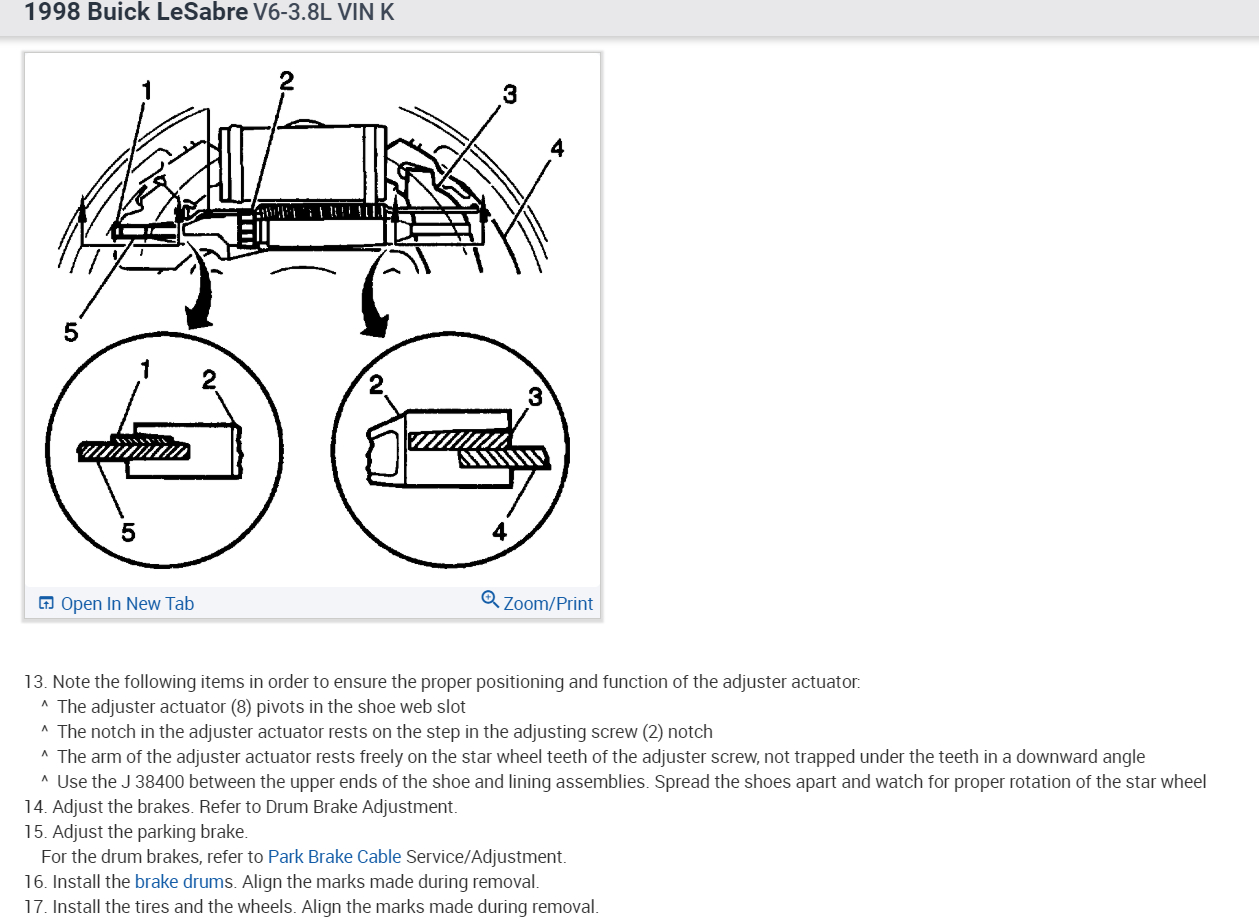 1998 Buick LeSabre V6-3.8L VIN K

1
2
3
4
5
1
2
5
2
3
4

Open In New Tab
Zoom/Print

13. Note the following items in order to ensure the proper positioning and function of the adjuster actuator:
^ The adjuster actuator (8) pivots in the shoe web slot
^ The notch in the adjuster actuator rests on the step in the adjusting screw (2) notch
^ The arm of the adjuster actuator rests freely on the star wheel teeth of the adjuster screw, not trapped under the teeth in a downward angle
^ Use the J 38400 between the upper ends of the shoe and lining assemblies. Spread the shoes apart and watch for proper rotation of the star wheel
14. Adjust the brakes. Refer to Drum Brake Adjustment.
15. Adjust the parking brake.
For the drum brakes, refer to Park Brake Cable Service/Adjustment.
16. Install the brake drums. Align the marks made during removal.
17. Install the tires and the wheels. Align the marks made during removal.