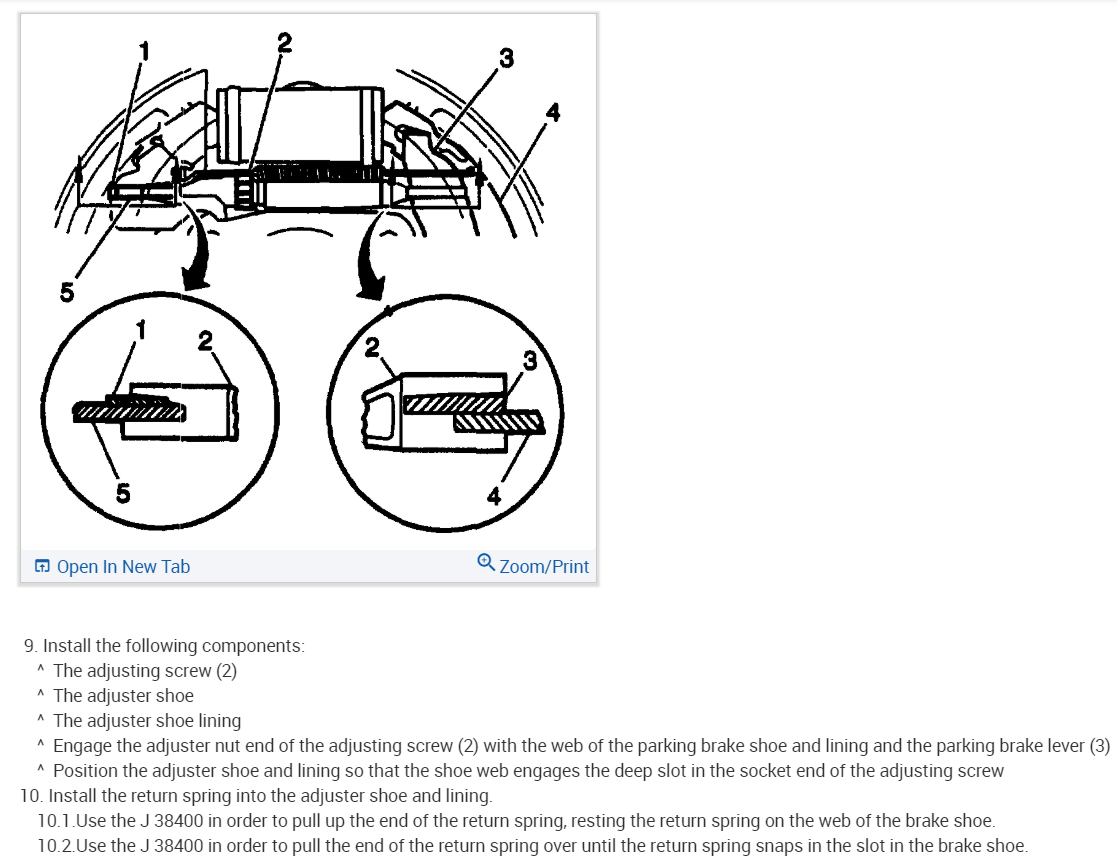 1
2
3
4
5
1
2
5
2
3
4

Open In New Tab
Zoom/Print

9. Install the following components:
^ The adjusting screw (2)
^ The adjuster shoe
^ The adjuster shoe lining
^ Engage the adjuster nut end of the adjusting screw (2) with the web of the parking brake shoe and lining and the parking brake lever (3)
^ Position the adjuster shoe and lining so that the shoe web engages the deep slot in the socket end of the adjusting screw
10. Install the return spring into the adjuster shoe and lining.
10.1.Use the J 38400 in order to pull up the end of the return spring, resting the return spring on the web of the brake shoe.
10.2.Use the J 38400 in order to pull the end of the return spring over until the return spring snaps in the slot in the brake shoe.