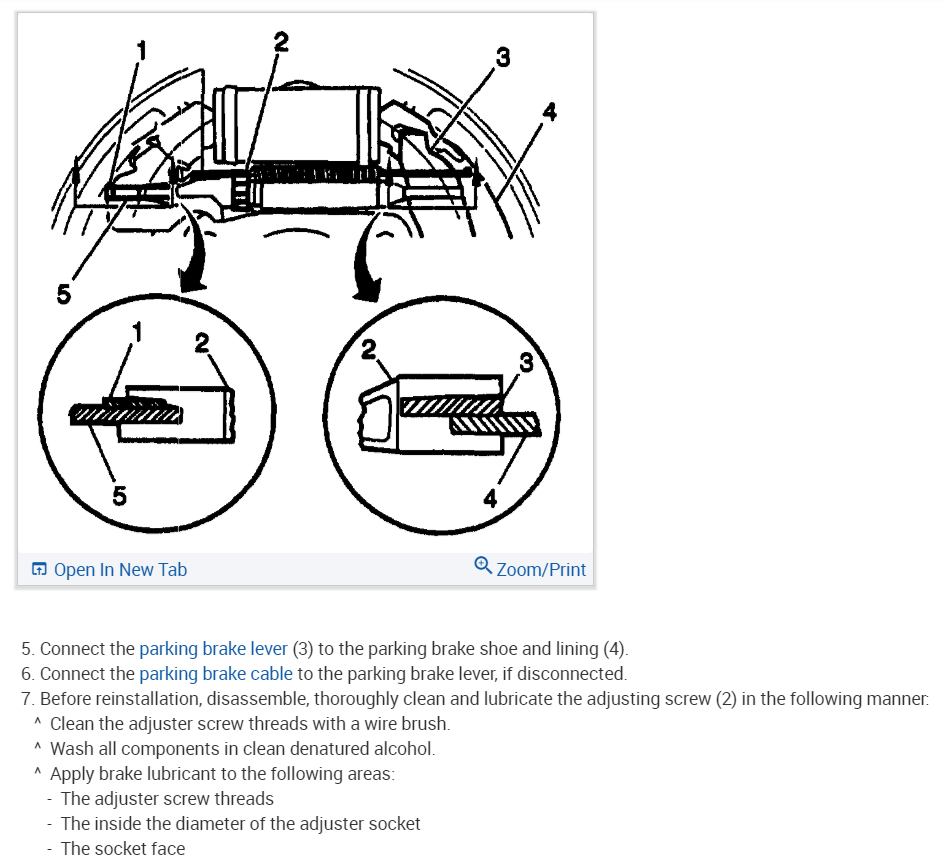 1
2
3
4
5
1
2
5
2
3
4

Open In New Tab
Zoom/Print

5. Connect the parking brake lever (3) to the parking brake shoe and lining (4).
6. Connect the parking brake cable to the parking brake lever, if disconnected.
7. Before reinstallation, disassemble, thoroughly clean and lubricate the adjusting screw (2) in the following manner:
^ Clean the adjuster screw threads with a wire brush.
^ Wash all components in clean denatured alcohol.
^ Apply brake lubricant to the following areas:
- The adjuster screw threads
- The inside the diameter of the adjuster socket
- The socket face