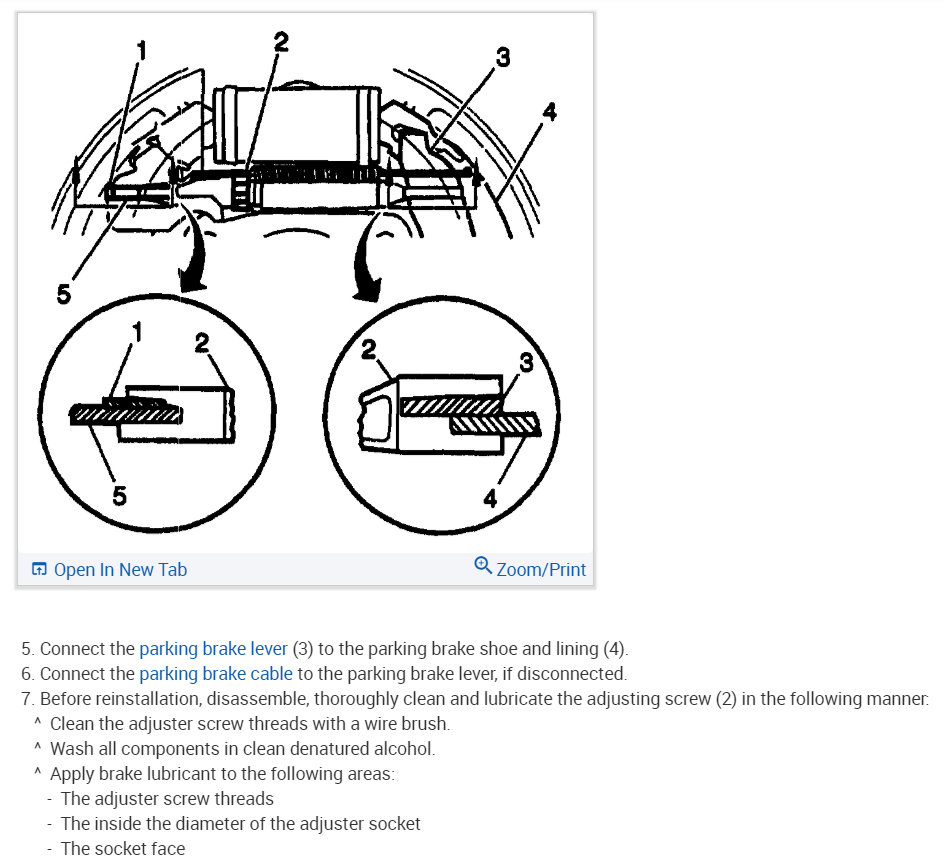 1
2
3
4
5
1
2
5
2
3
4

Open In New Tab
Zoom/Print

5. Connect the parking brake lever (3) to the parking brake shoe and lining (4).
6. Connect the parking brake cable to the parking brake lever, if disconnected.
7. Before reinstallation, disassemble, thoroughly clean and lubricate the adjusting screw (2) in the following manner:
^ Clean the adjuster screw threads with a wire brush.
^ Wash all components in clean denatured alcohol.
^ Apply brake lubricant to the following areas:
- The adjuster screw threads
- The inside the diameter of the adjuster socket
- The socket face