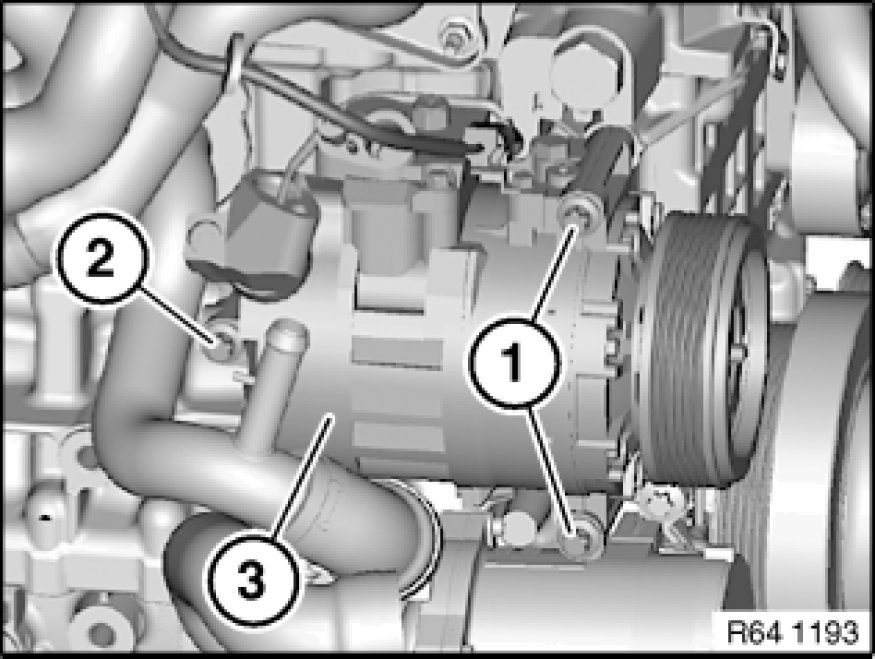 2
1
3
R64 1193