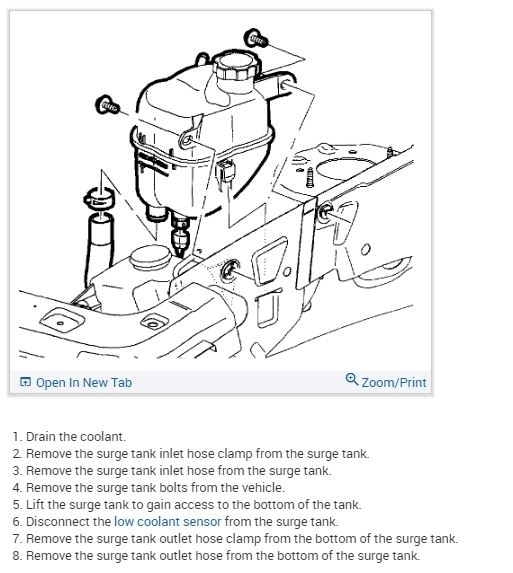 Open In New Tab
Zoom/Print

1. Drain the coolant.
2. Remove the surge tank inlet hose clamp from the surge tank.
3. Remove the surge tank inlet hose from the surge tank.
4. Remove the surge tank bolts from the vehicle.
5. Lift the surge tank to gain access to the bottom of the tank.
6. Disconnect the low coolant sensor from the surge tank.
7. Remove the surge tank outlet hose clamp from the bottom of the surge tank.
8. Remove the surge tank outlet hose from the bottom of the surge tank.