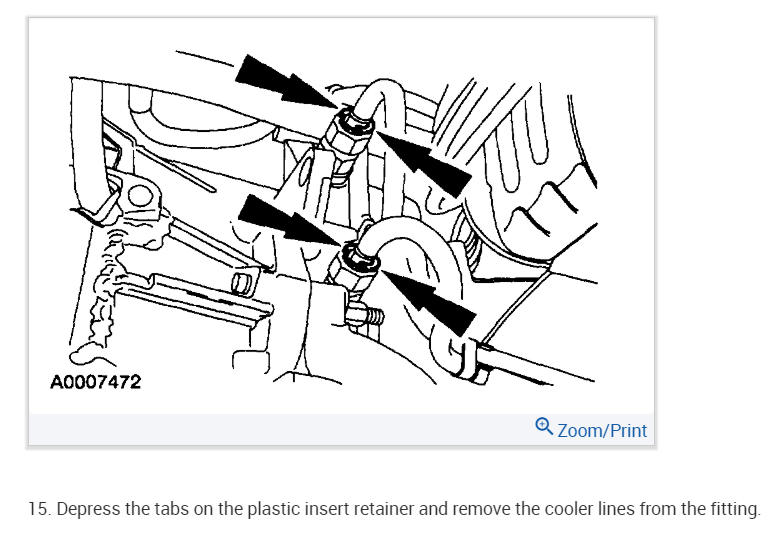 A0007472

Zoom/Print

15. Depress the tabs on the plastic insert retainer and remove the cooler lines from the fitting.