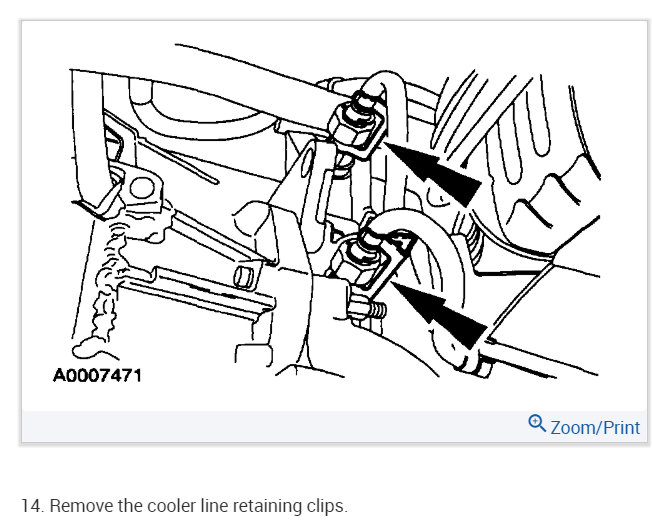 A0007471

Zoom/Print

14. Remove the cooler line retaining clips.