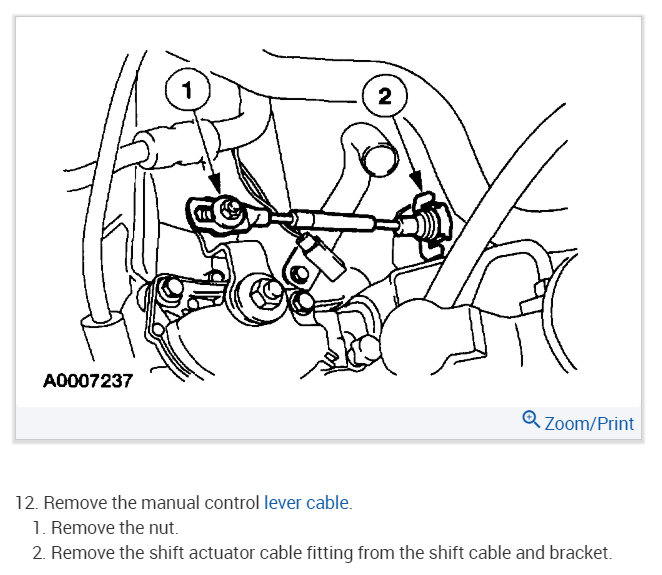 1

2

A0007237

Zoom/Print

12. Remove the manual control lever cable.
1. Remove the nut.
2. Remove the shift actuator cable fitting from the shift cable and bracket.