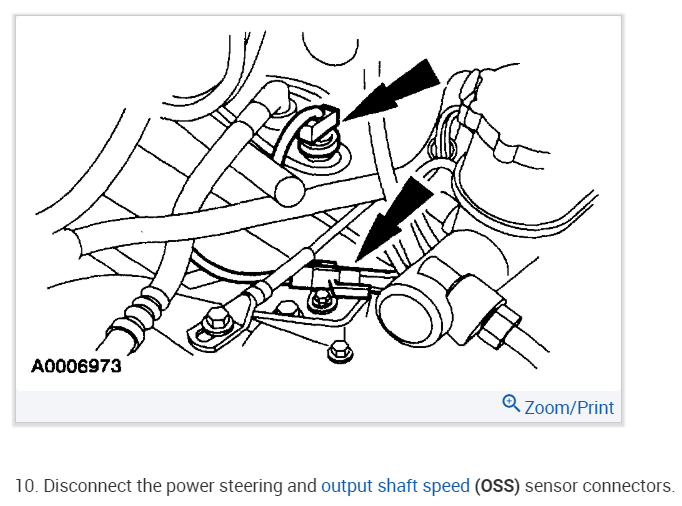 A0006973

Zoom/Print

10. Disconnect the power steering and output shaft speed (OSS) sensor connectors.