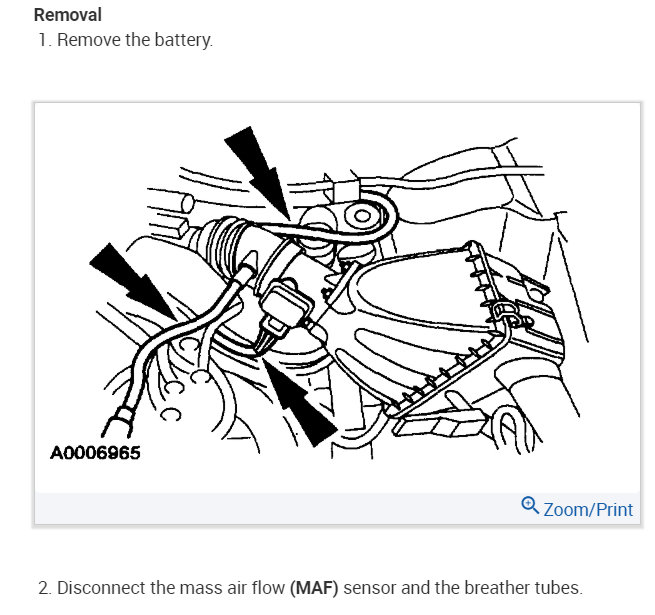 Removal
1. Remove the battery.

A0006965

Zoom/Print

2. Disconnect the mass air flow (MAF) sensor and the breather tubes.