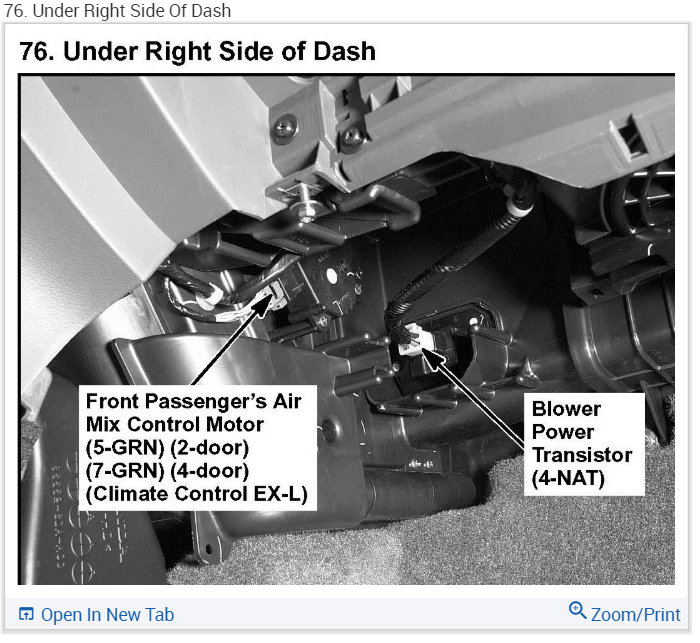 76. Under Right Side Of Dash

76. Under Right Side of Dash

Front Passenger's Air Mix Control Motor (5-GRN) (2-door) (7-GRN) (4-door) (Climate Control EX-L)

Blower Power Transistor (4-NAT)

Open In New Tab

Zoom/Print