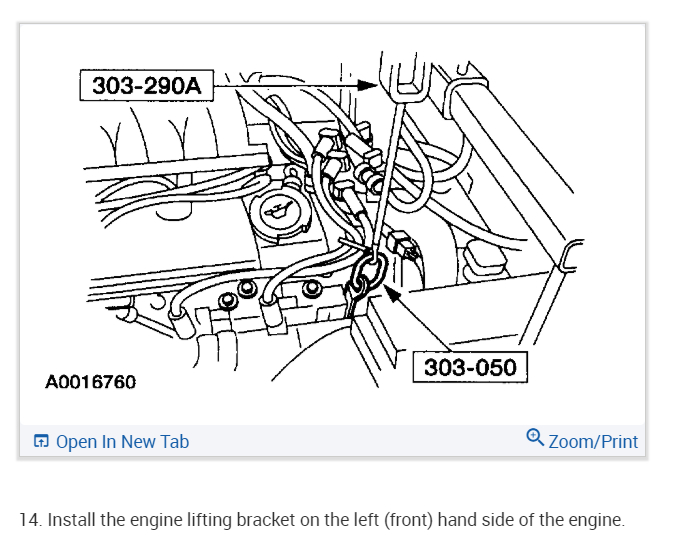 303-290A

303-050

A0016760

Open In New Tab

Zoom/Print

14. Install the engine lifting bracket on the left (front) hand side of the engine.