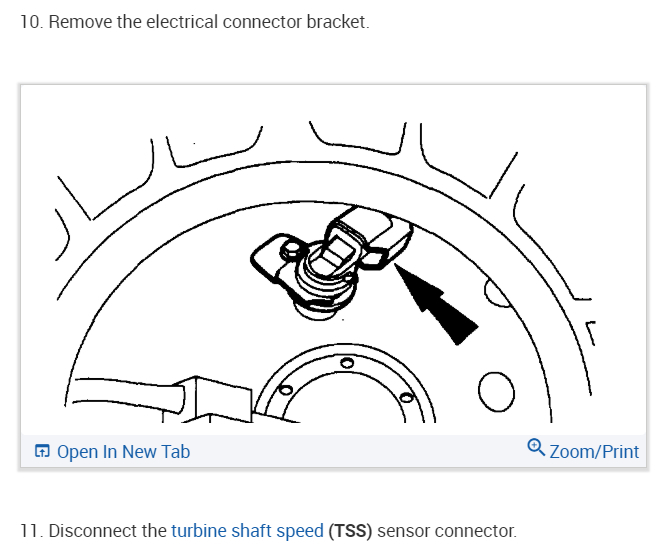 10. Remove the electrical connector bracket.

Open In New Tab

Zoom/Print

11. Disconnect the turbine shaft speed (TSS) sensor connector.