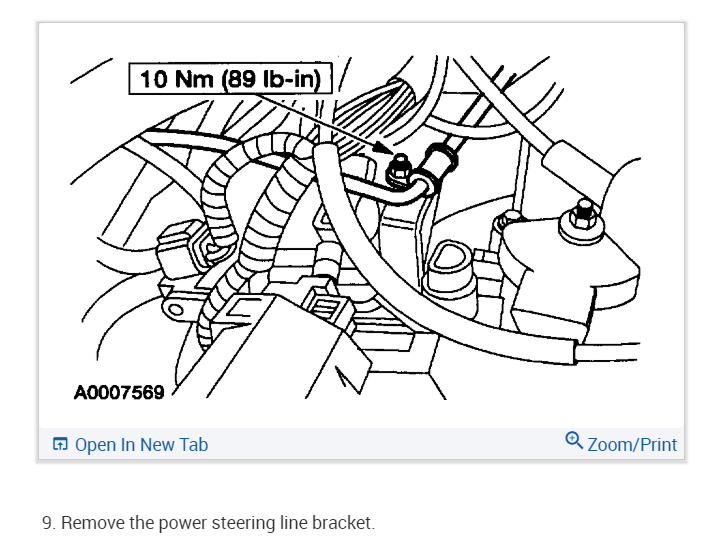 10 Nm (89 lb-in)

A0007569

Open In New Tab

Zoom/Print

9. Remove the power steering line bracket.