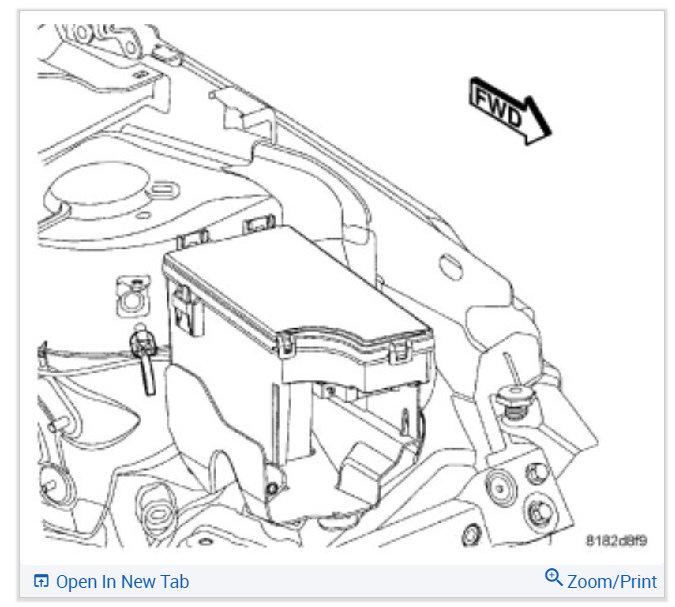 FWD

8182d8f9

Open In New Tab

Zoom/Print