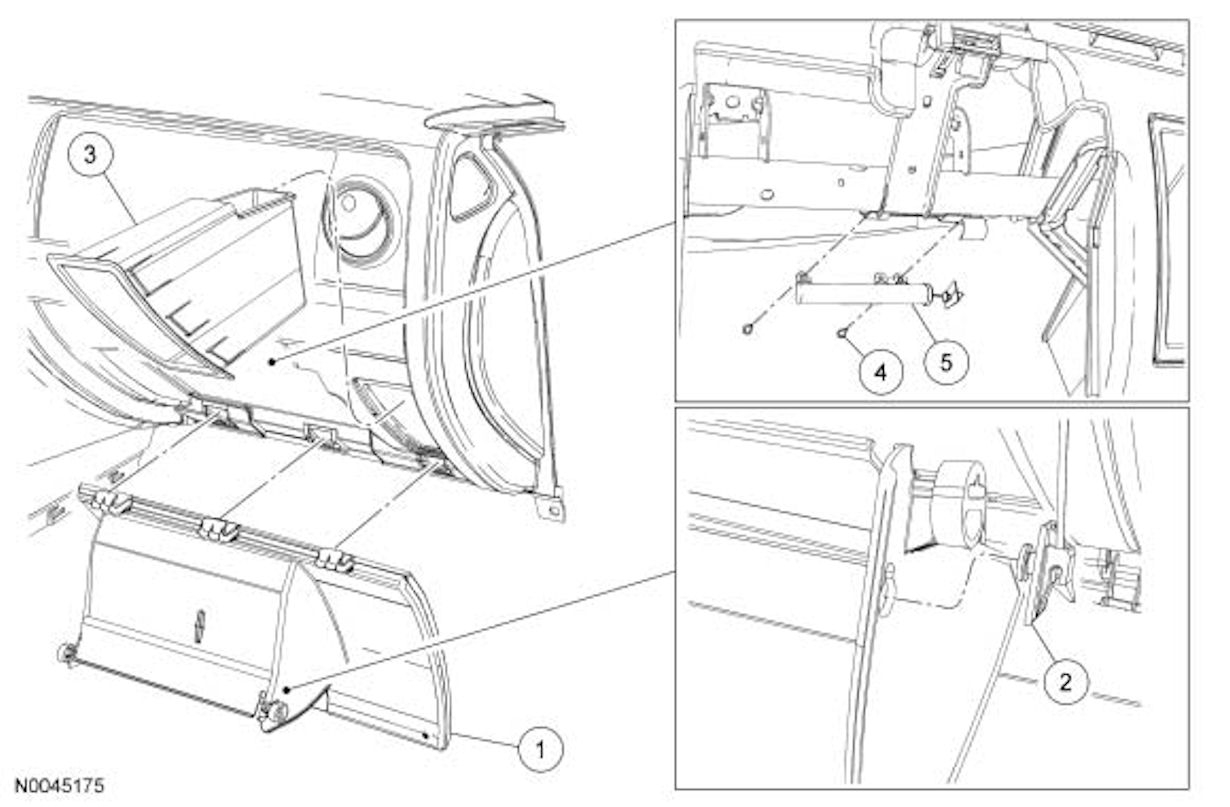 3

4

5

2

1

N0045175