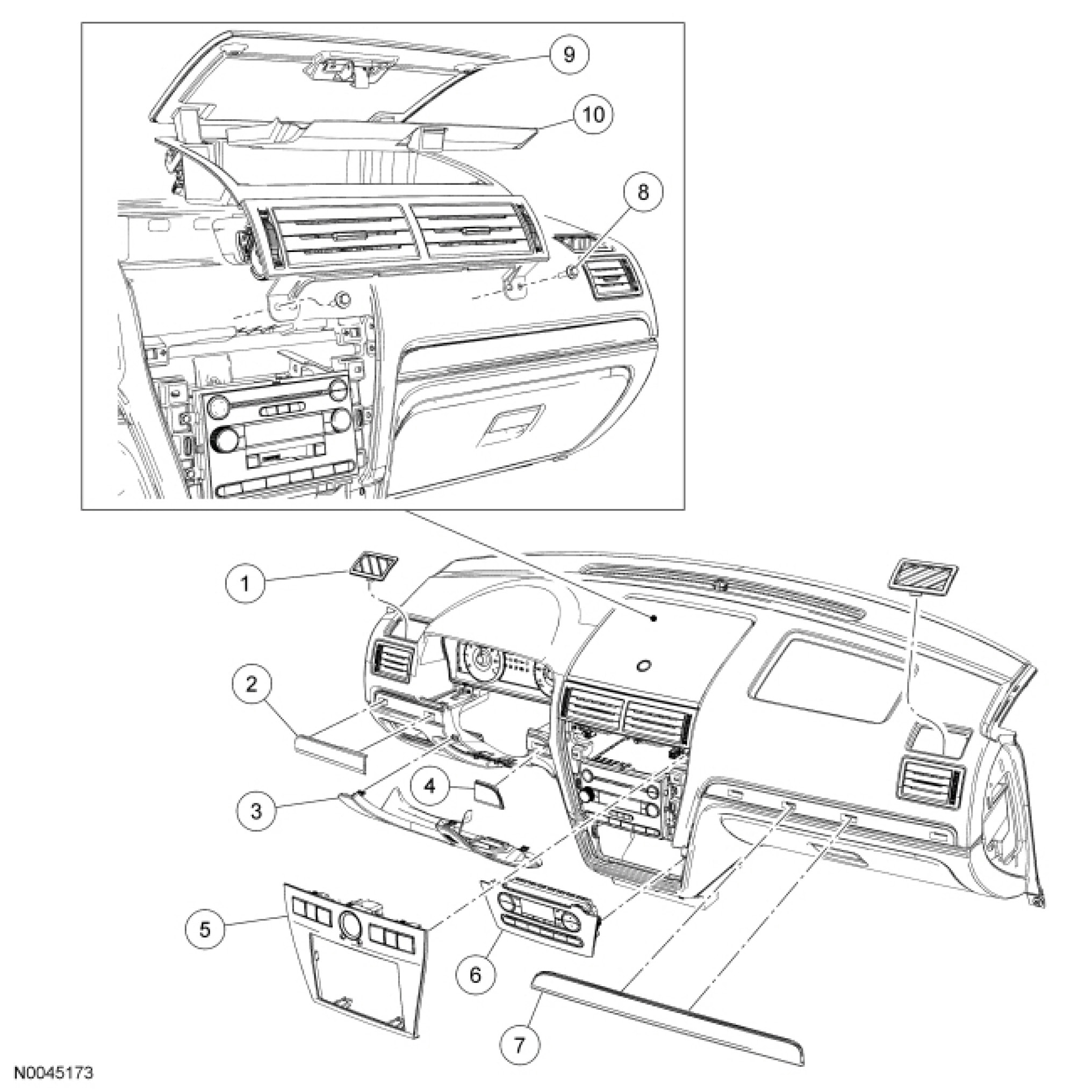 9
10
8
1
2
3
4
5
6
7
N0045173