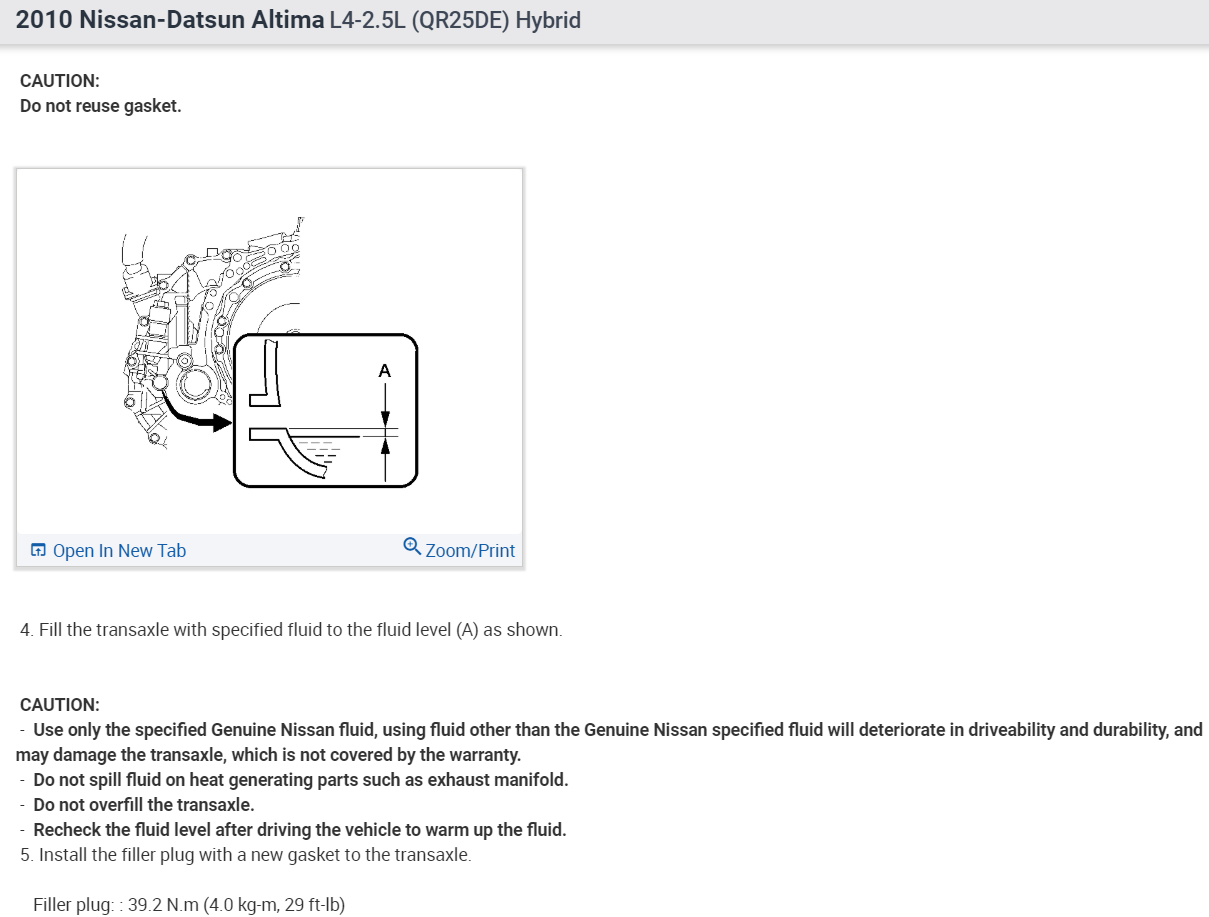 2010 Nissan-Datsun Altima L4-2.5L (QR25DE) Hybrid

CAUTION:
Do not reuse gasket.

A

Open In New Tab
Zoom/Print

4. Fill the transaxle with specified fluid to the fluid level (A) as shown.

CAUTION:
- Use only the specified Genuine Nissan fluid, using fluid other than the Genuine Nissan specified fluid will deteriorate in driveability and durability, and may damage the transaxle, which is not covered by the warranty.
- Do not spill fluid on heat generating parts such as exhaust manifold.
- Do not overfill the transaxle.
- Recheck the fluid level after driving the vehicle to warm up the fluid.
5. Install the filler plug with a new gasket to the transaxle.

Filler plug: : 39.2 N.m (4.0 kg-m, 29 ft-lb)