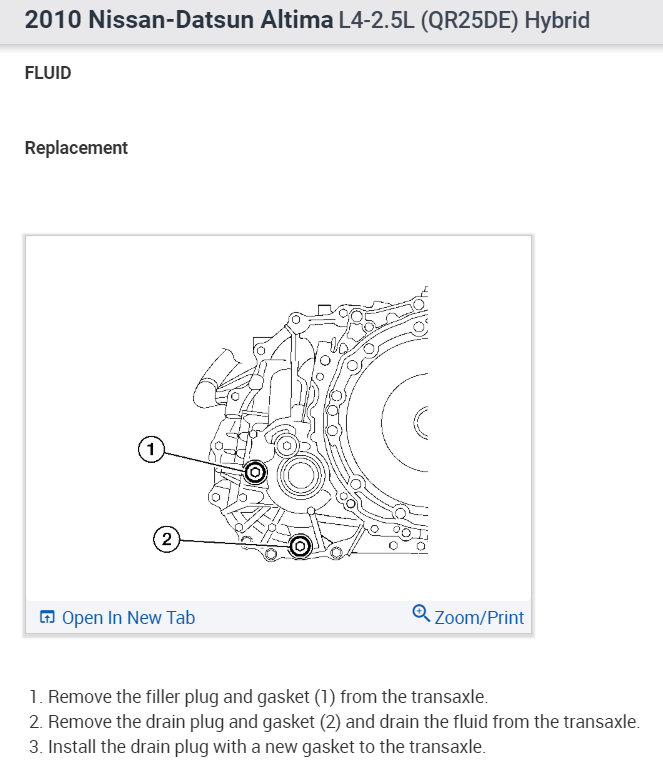 2010 Nissan-Datsun Altima L4-2.5L (QR25DE) Hybrid

FLUID

Replacement

1

2

Open In New Tab

Zoom/Print

1. Remove the filler plug and gasket (1) from the transaxle.
2. Remove the drain plug and gasket (2) and drain the fluid from the transaxle.
3. Install the drain plug with a new gasket to the transaxle.